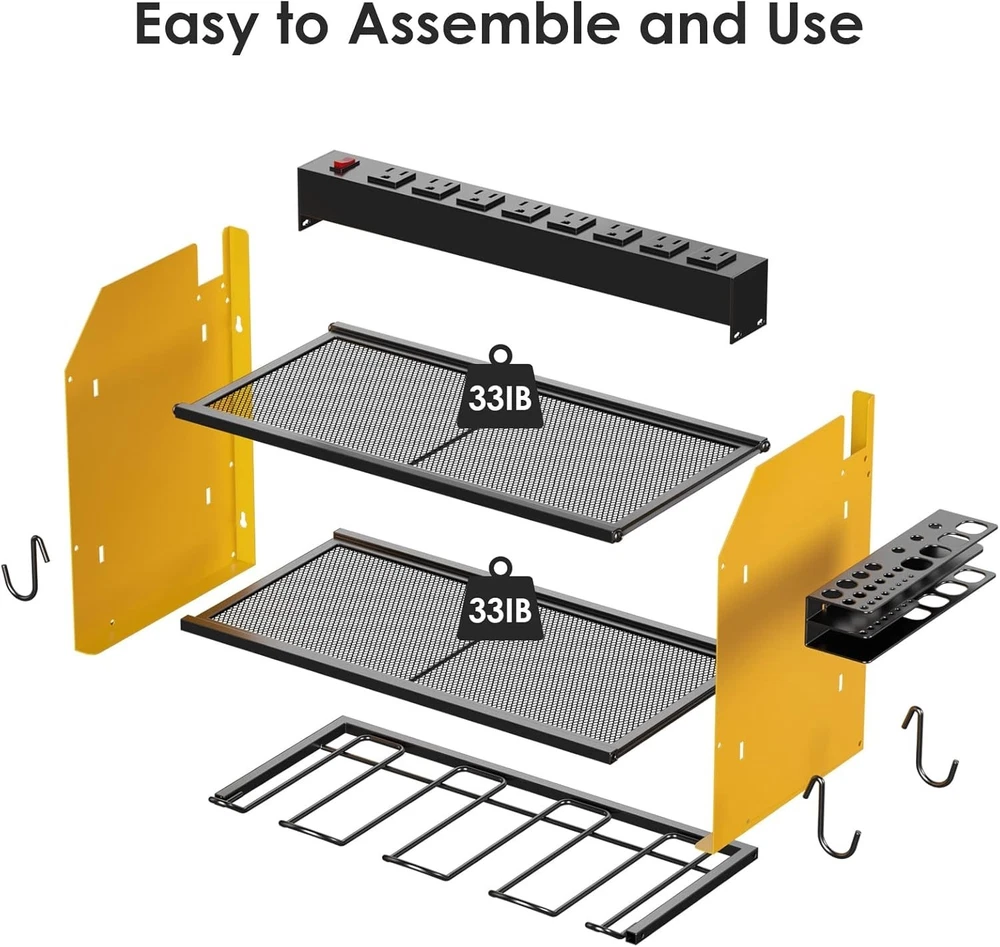 Easy to Assemble and Use

33IB

33IB