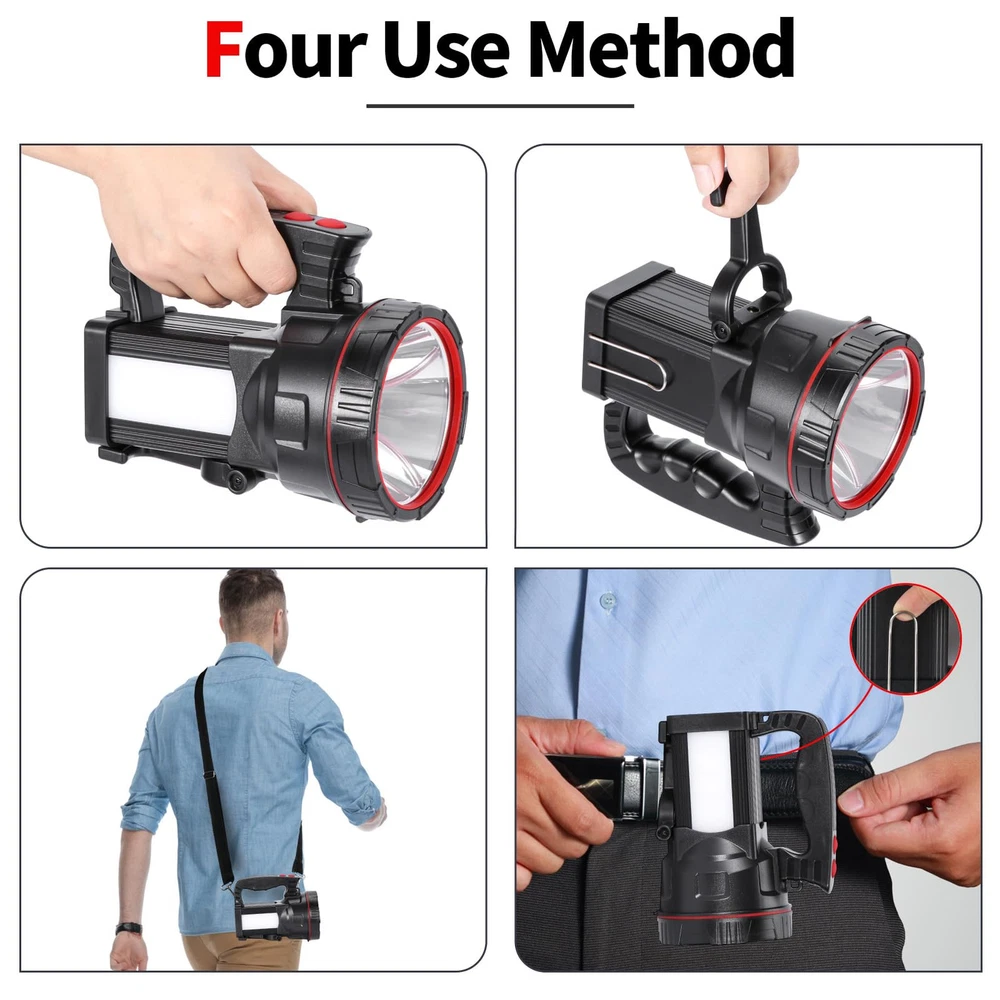 Four Use Method