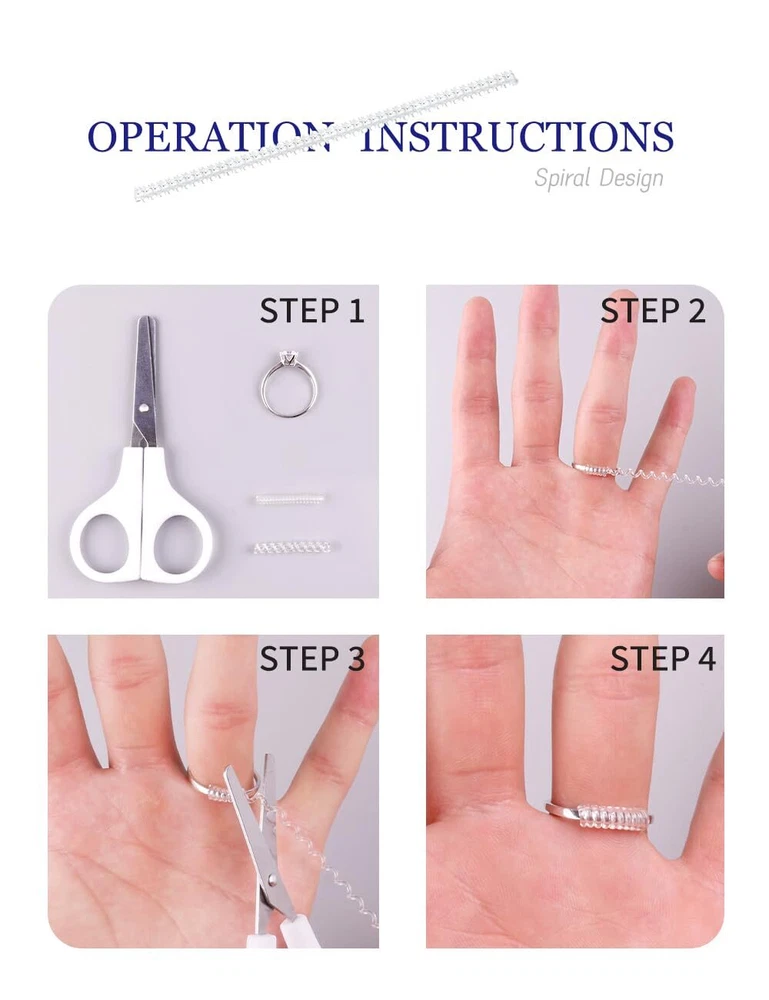 OPERATION INSTRUCTIONS
Spiral Design

STEP 1

STEP 2

STEP 3

STEP 4