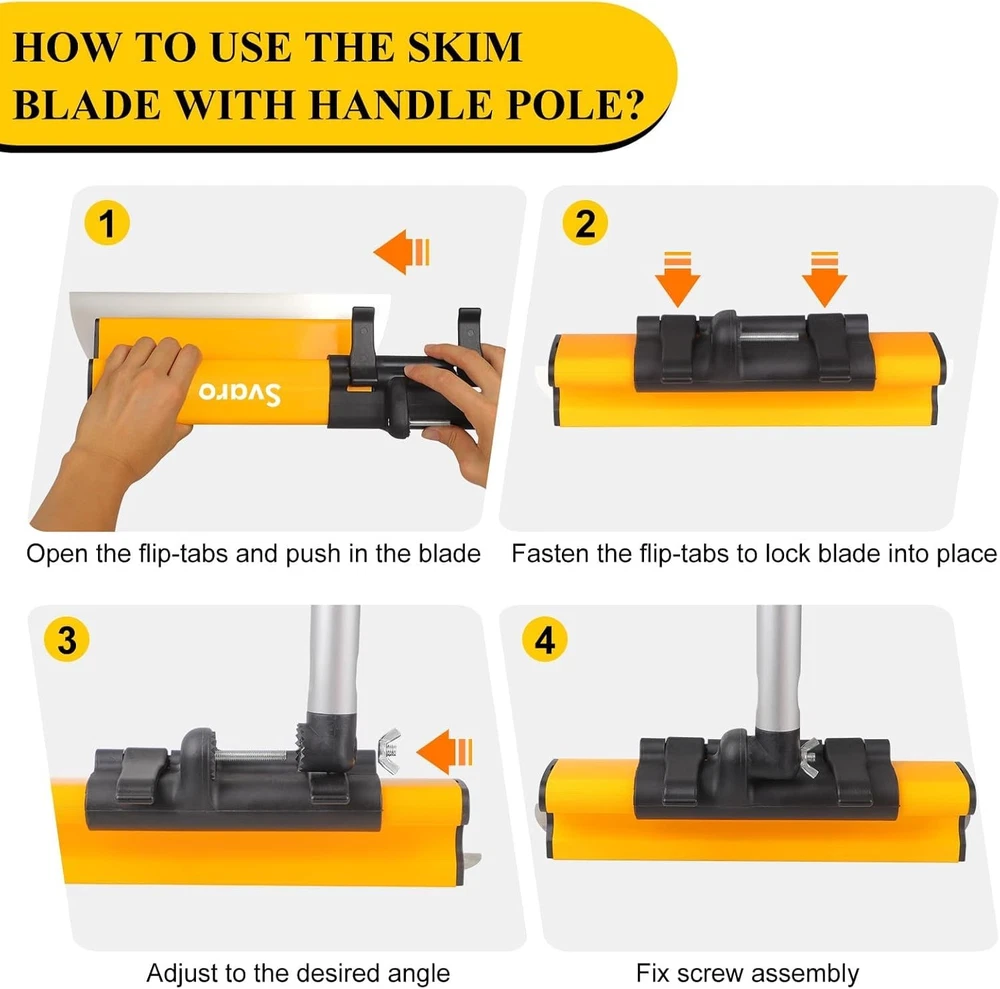 HOW TO USE THE SKIM BLADE WITH HANDLE POLE?

1

Svaro

Open the flip-tabs and push in the blade

2

Fasten the flip-tabs to lock blade into place

3

Adjust to the desired angle

4

Fix screw assembly