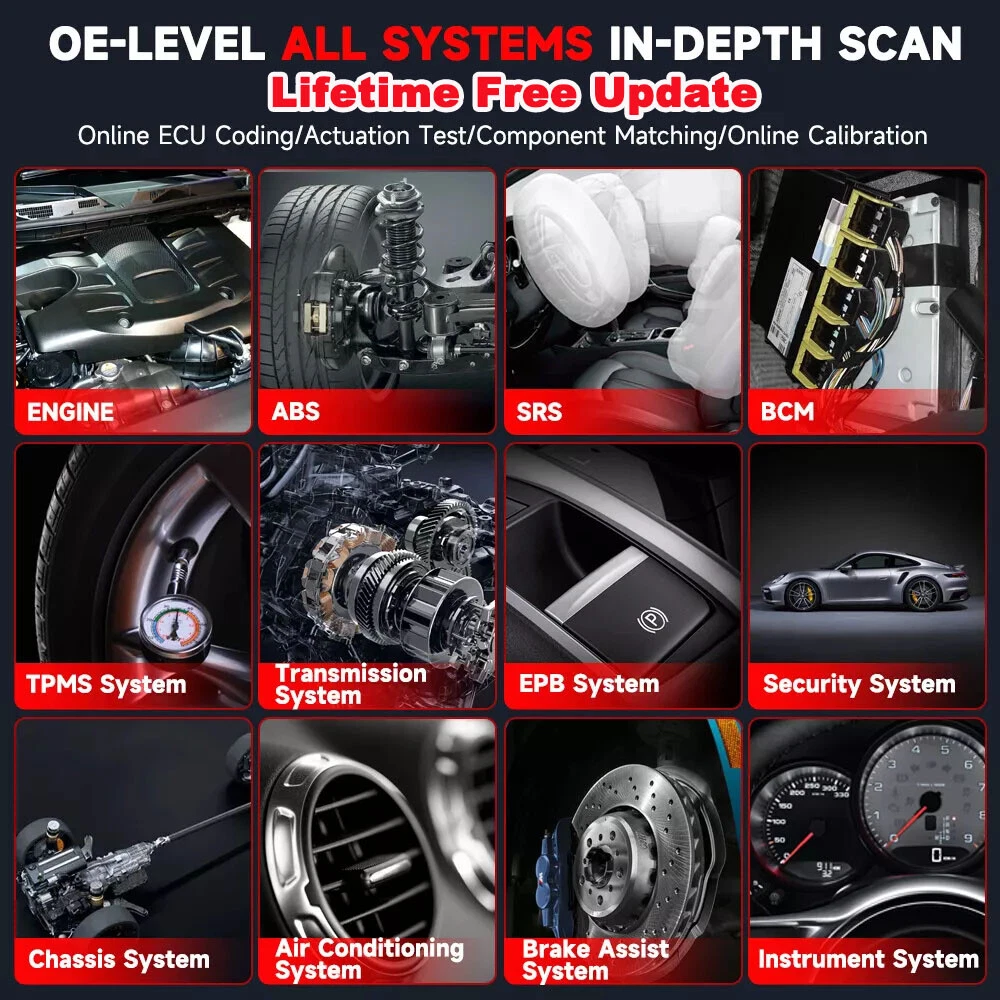 OE-LEVEL ALL SYSTEMS IN-DEPTH SCAN
Lifetime Free Update
Online ECU Coding/Actuation Test/Component Matching/Online Calibration

ENGINE

ABS

SRS

BCM

TPMS System

Transmission System

EPB System

Security System

Chassis System

Air Conditioning System

Brake Assist System

Instrument System