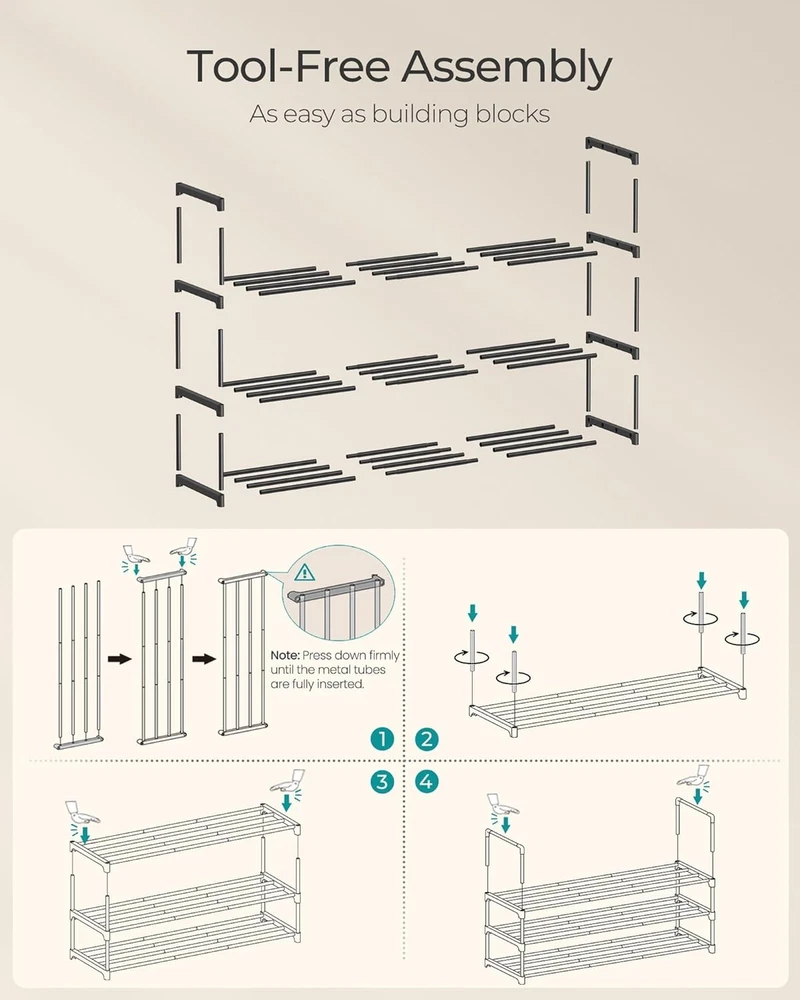 Tool-Free Assembly
As easy as building blocks

Note: Press down firmly until the metal tubes are fully inserted.

1
2
3
4