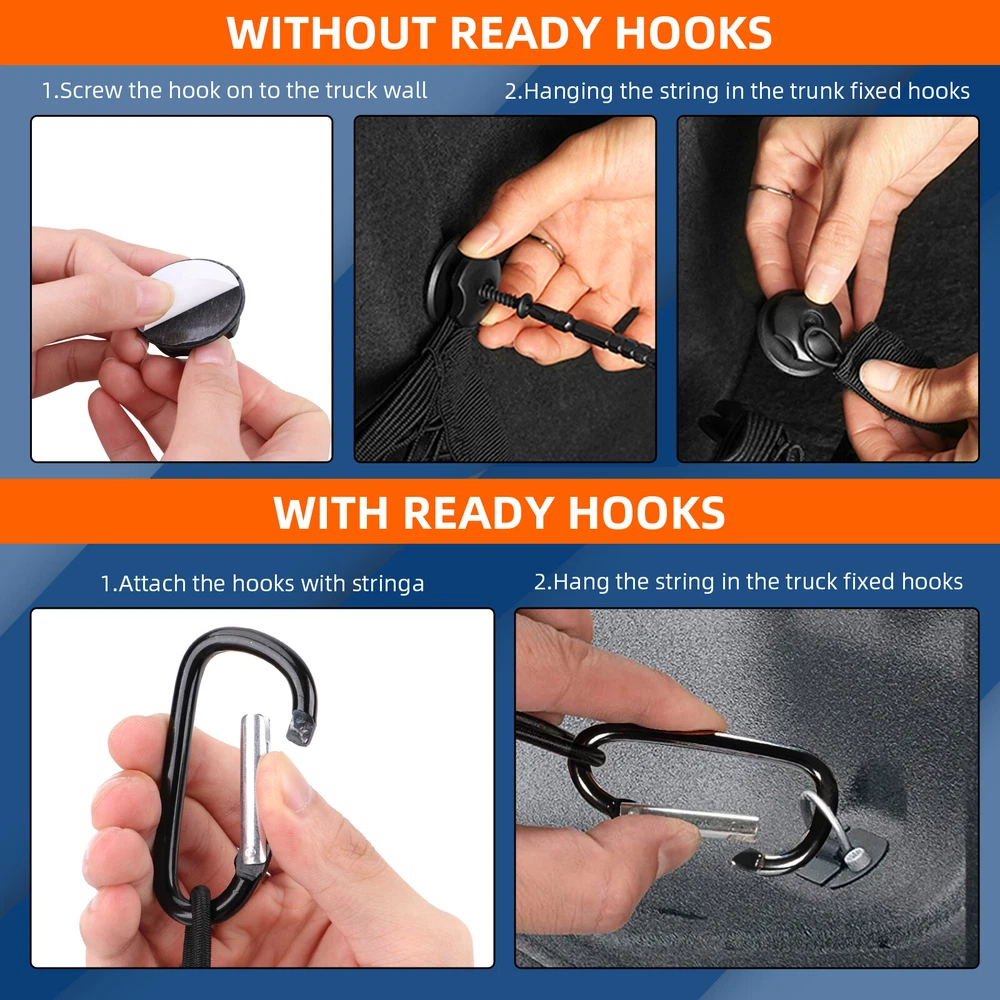 WITHOUT READY HOOKS

1.Screw the hook on to the truck wall

2.Hanging the string in the trunk fixed hooks

WITH READY HOOKS

1.Attach the hooks with stringa

2.Hang the string in the truck fixed hooks