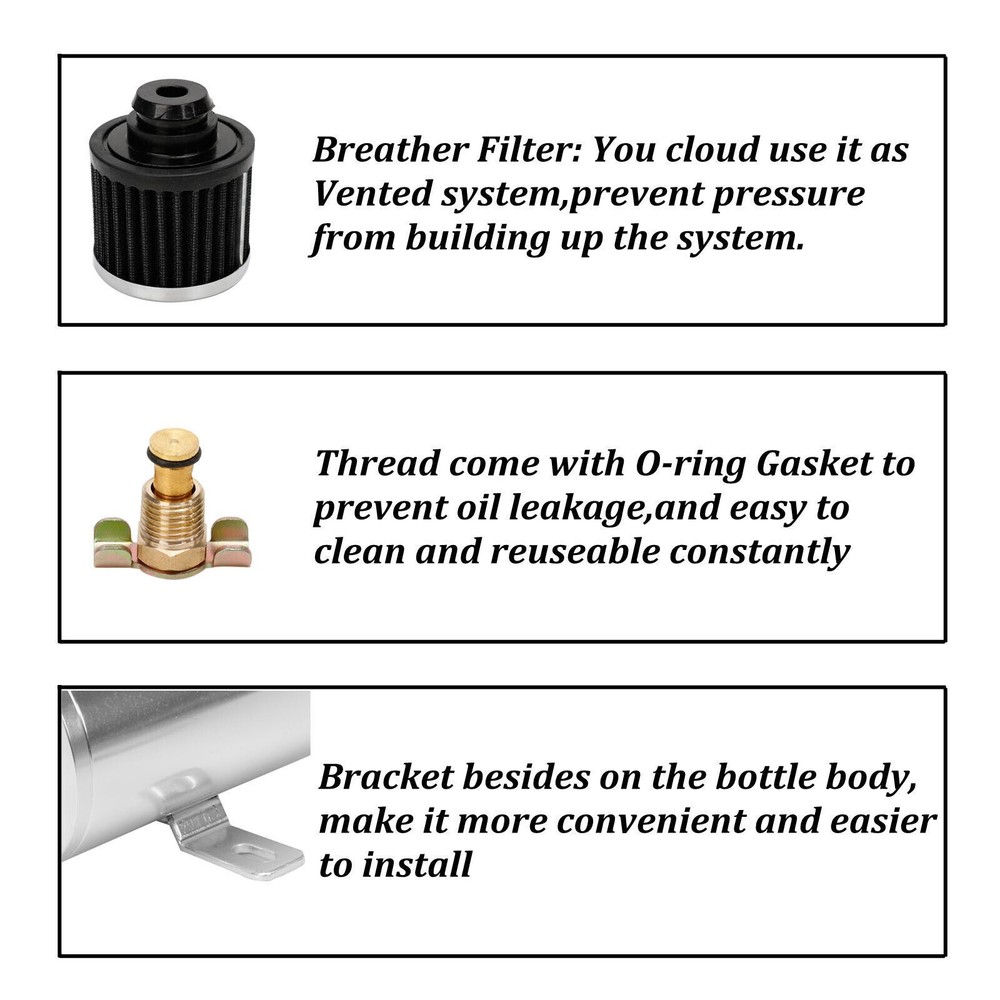 Breather Filter: You cloud use it as Vented system,prevent pressure from building up the system.

Thread come with O-ring Gasket to prevent oil leakage,and easy to clean and reuseable constantly

Bracket besides on the bottle body, make it more convenient and easier to install