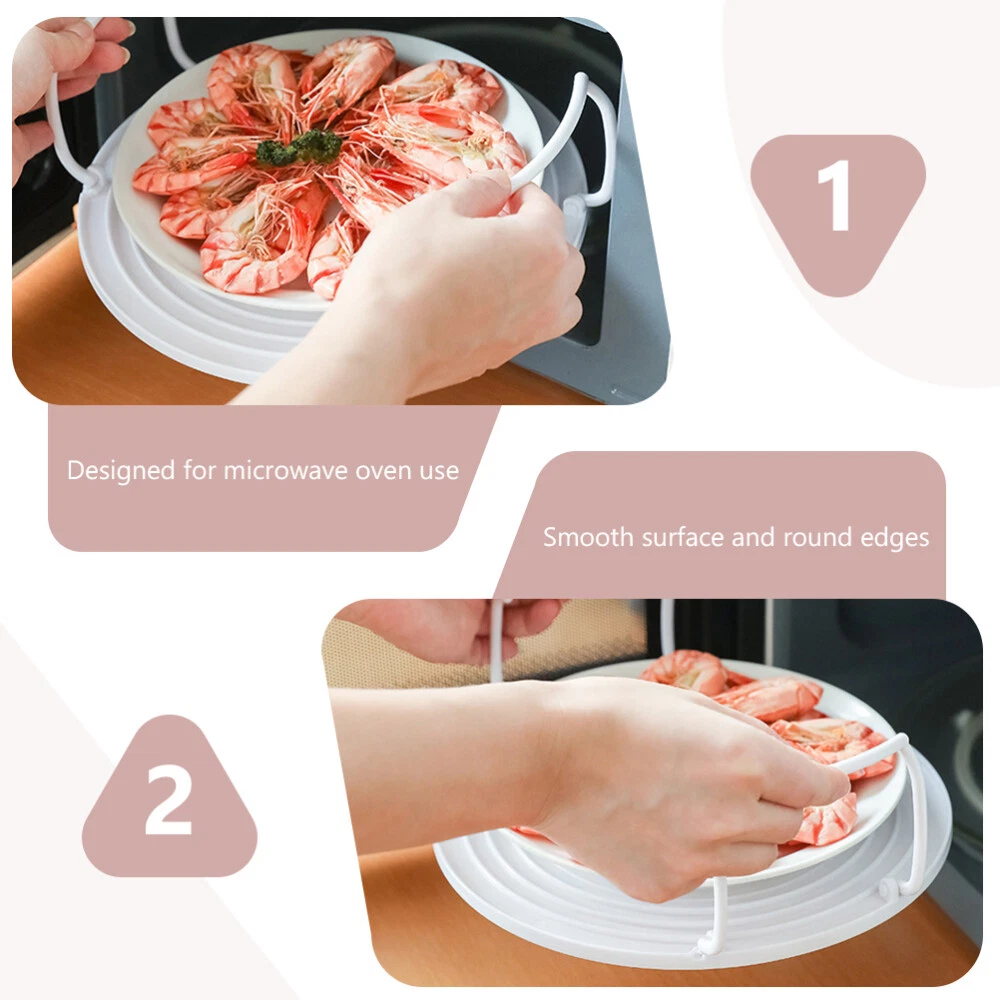 1

Designed for microwave oven use

Smooth surface and round edges

2