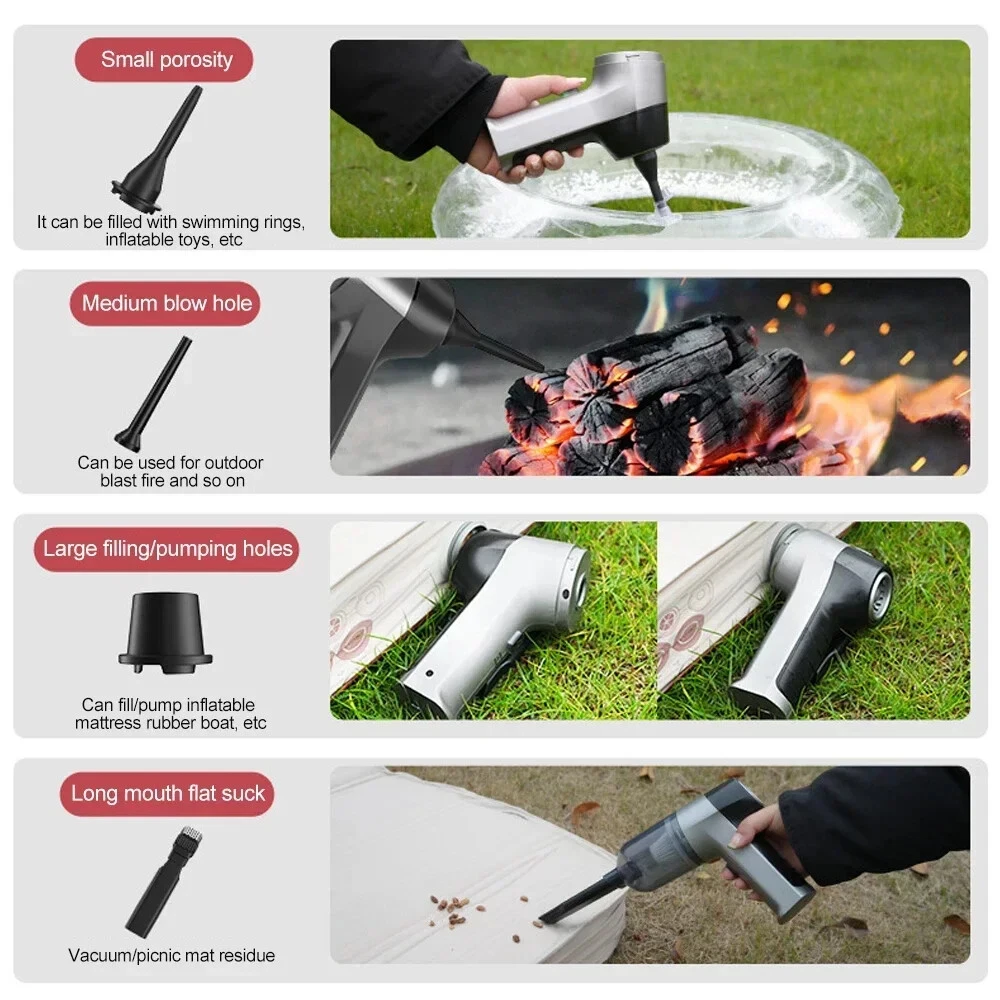 Small porosity

It can be filled with swimming rings, inflatable toys, etc

Medium blow hole

Can be used for outdoor blast fire and so on

Large filling/pumping holes

Can fill/pump inflatable mattress rubber boat, etc

Long mouth flat suck

Vacuum/picnic mat residue