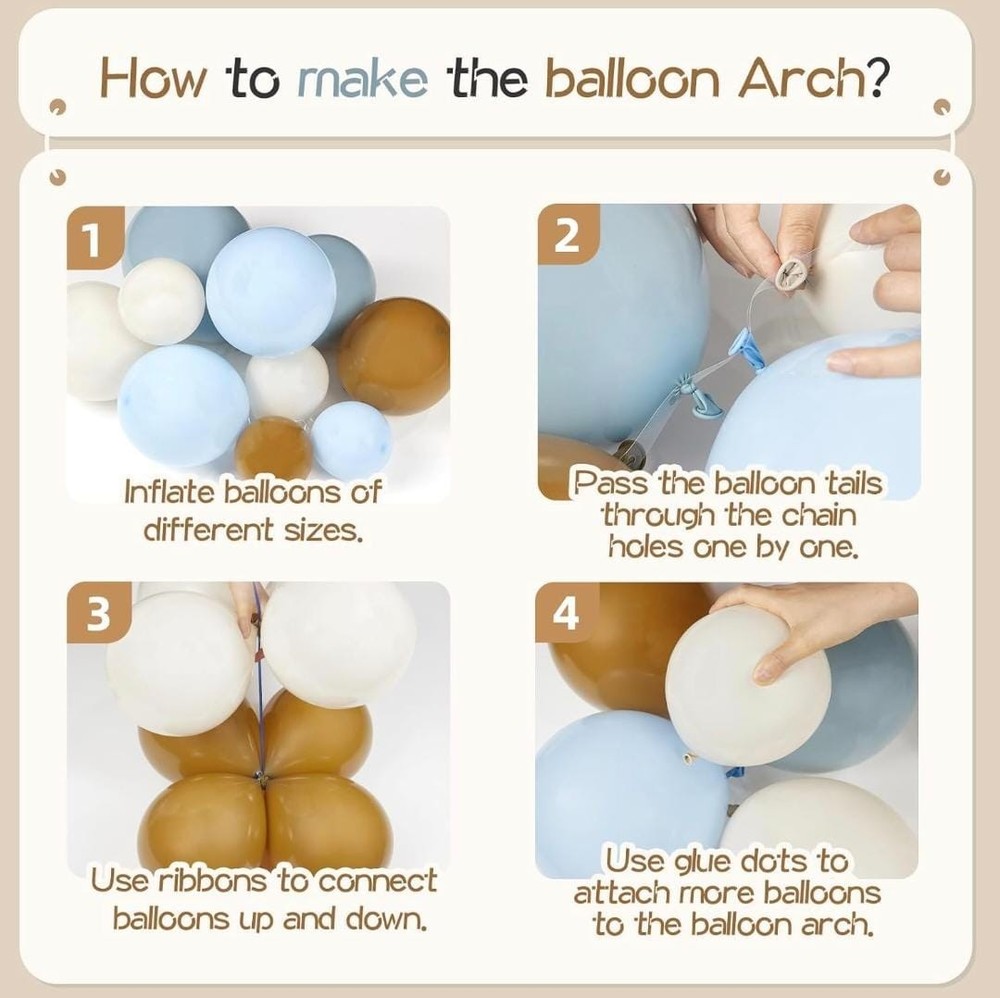 How to make the balloon Arch?

1

Inflate balloons of different sizes.

2

Pass the balloon tails through the chain holes one by one.

3

Use ribbons to connect balloons up and down.

4

Use glue dots to attach more balloons to the balloon arch.