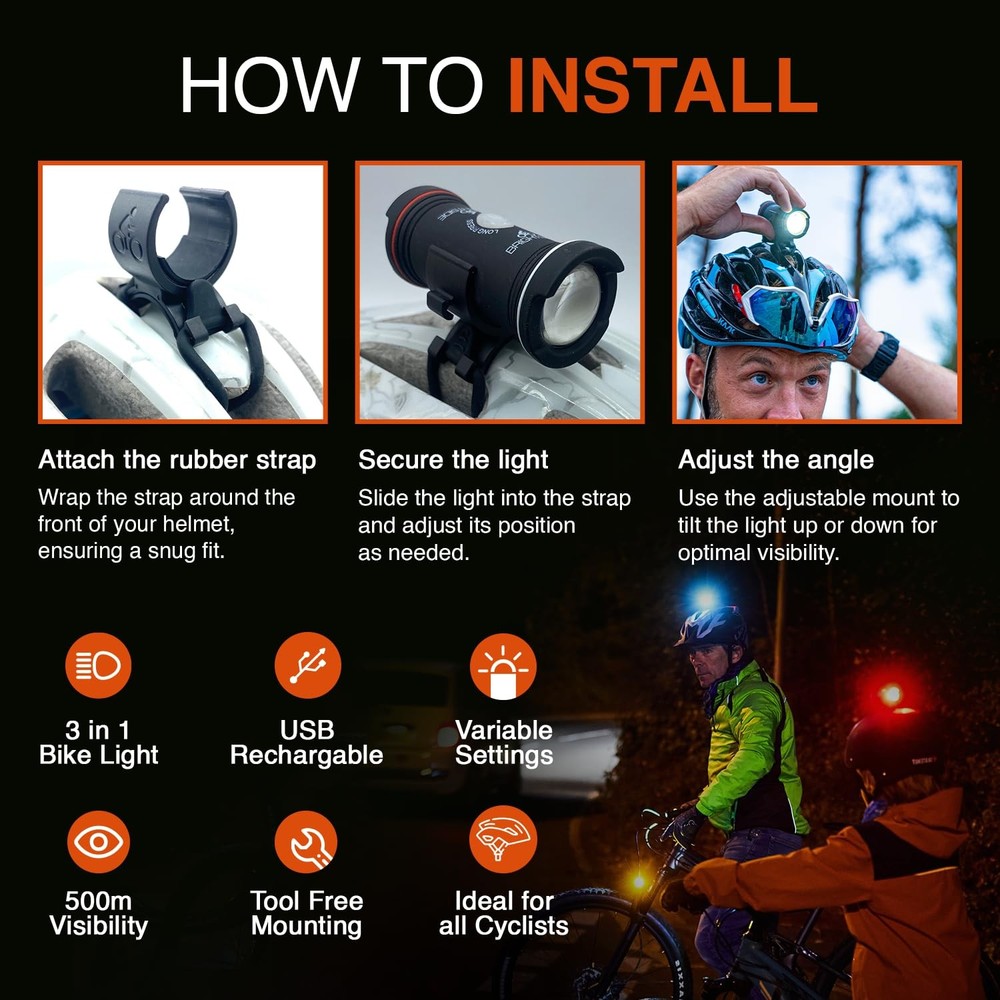 HOW TO INSTALL

Attach the rubber strap
Wrap the strap around the front of your helmet, ensuring a snug fit.

Secure the light
Slide the light into the strap and adjust its position as needed.

Adjust the angle
Use the adjustable mount to tilt the light up or down for optimal visibility.

3 in 1 Bike Light

USB Rechargable

Variable Settings

500m Visibility

Tool Free Mounting

Ideal for all Cyclists