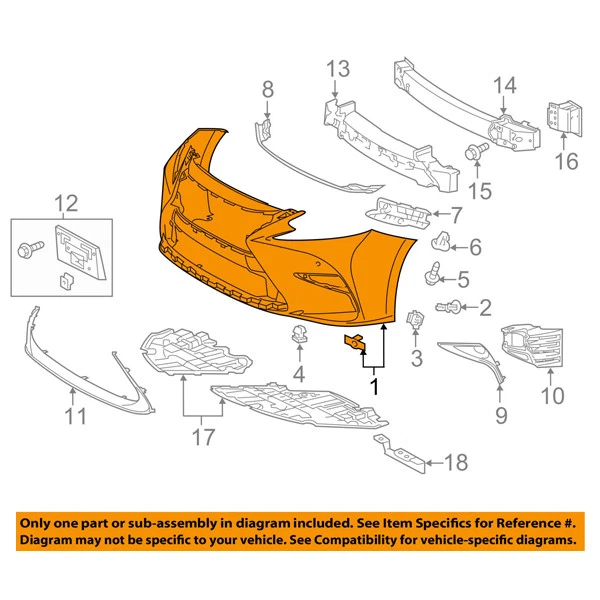 13
14
8
16
15
12
7
6
5
2
3
4
1
10
9
11
17
18

Only one part or sub-assembly in diagram included. See Item Specifics for Reference #.
Diagram may not be specific to your vehicle. See Compatibility for vehicle-specific diagrams.