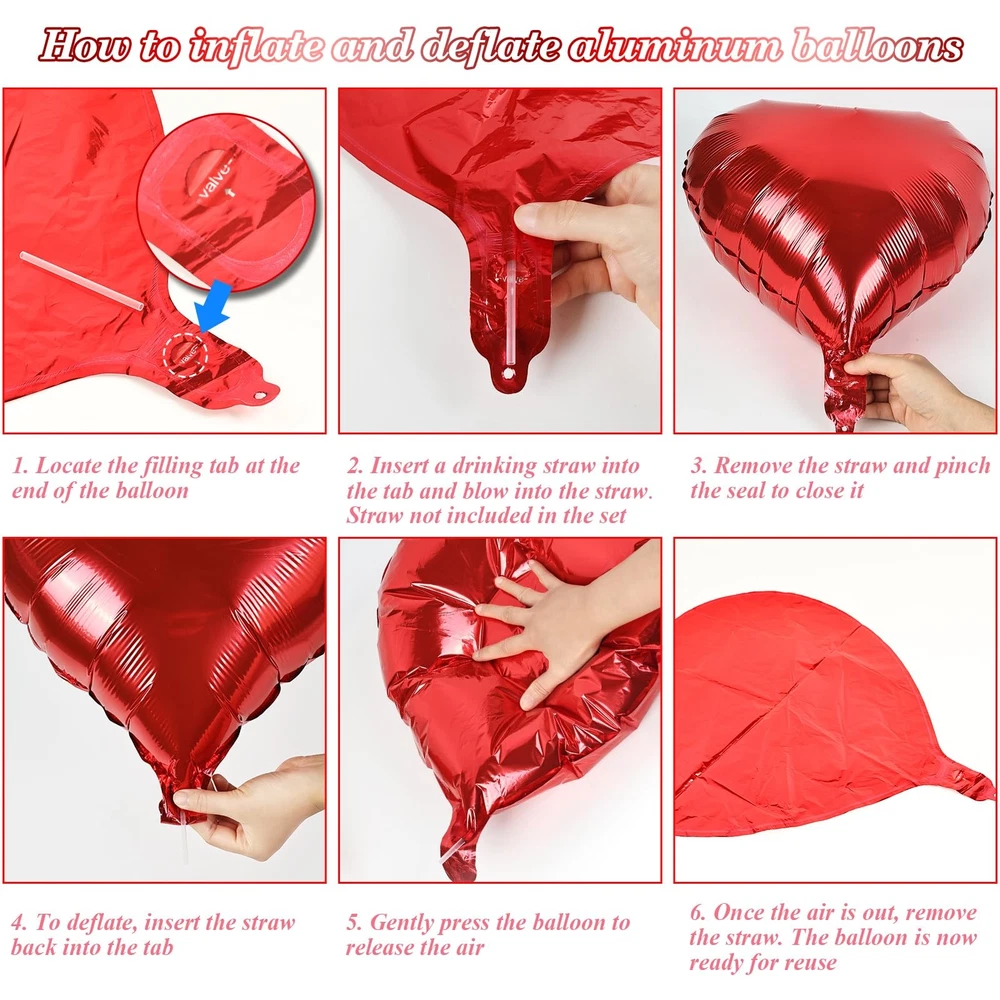 How to inflate and deflate aluminum balloons

valve

1. Locate the filling tab at the end of the balloon

2. Insert a drinking straw into the tab and blow into the straw. Straw not included in the set

3. Remove the straw and pinch the seal to close it

4. To deflate, insert the straw back into the tab

5. Gently press the balloon to release the air

6. Once the air is out, remove the straw. The balloon is now ready for reuse