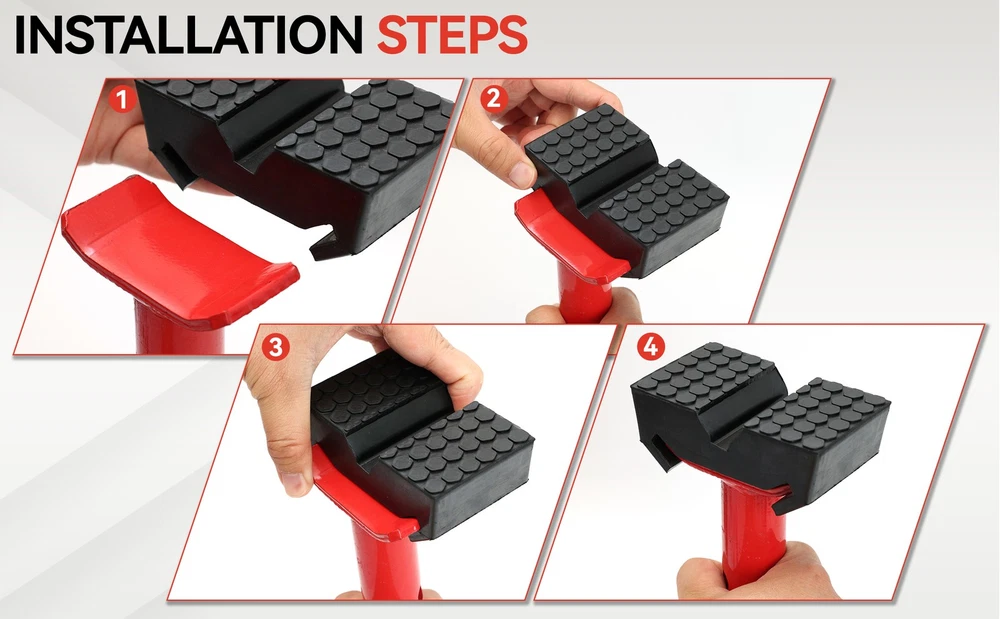 INSTALLATION STEPS

1

2

3

4