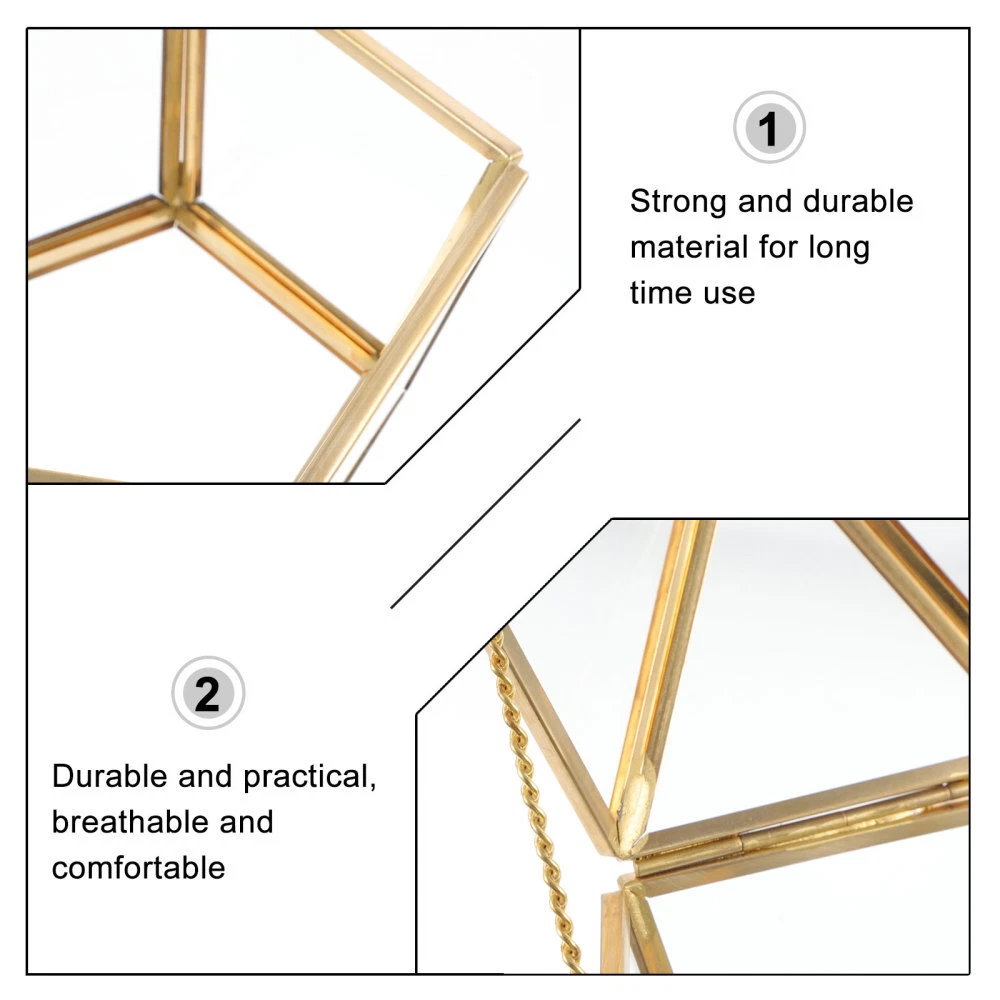 1

Strong and durable material for long time use

2

Durable and practical, breathable and comfortable