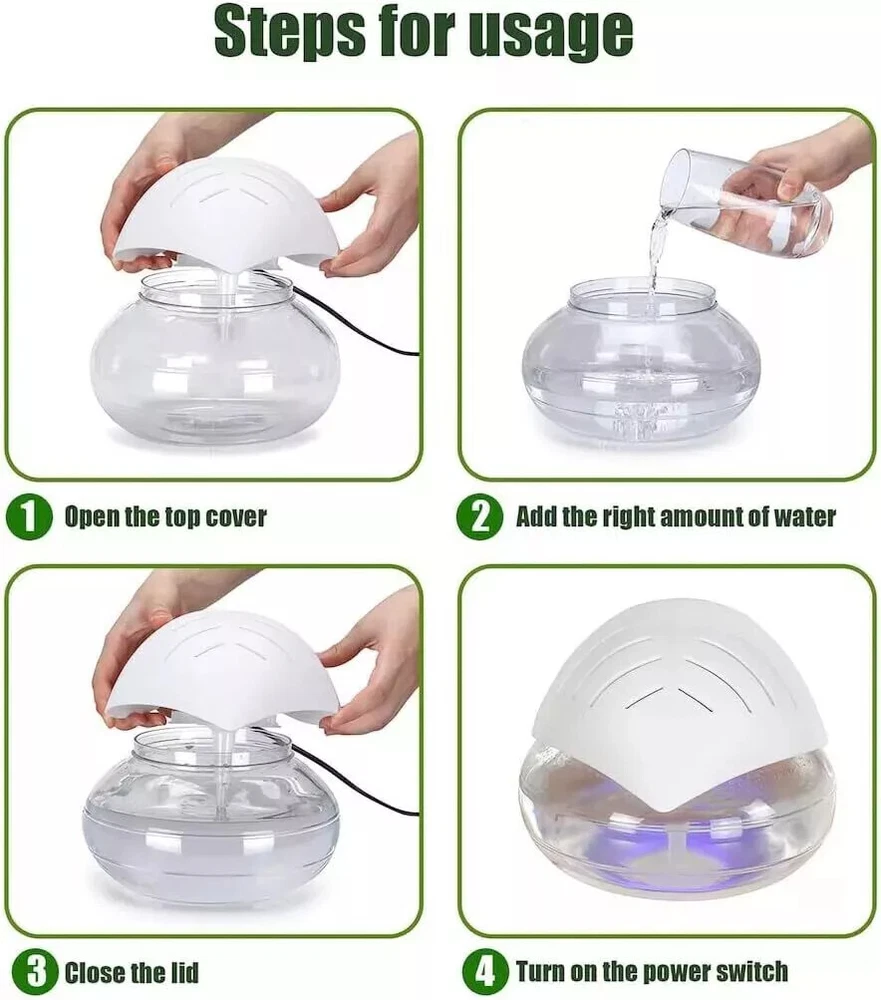 Steps for usage

1 Open the top cover

2 Add the right amount of water

3 Close the lid

4 Turn on the power switch