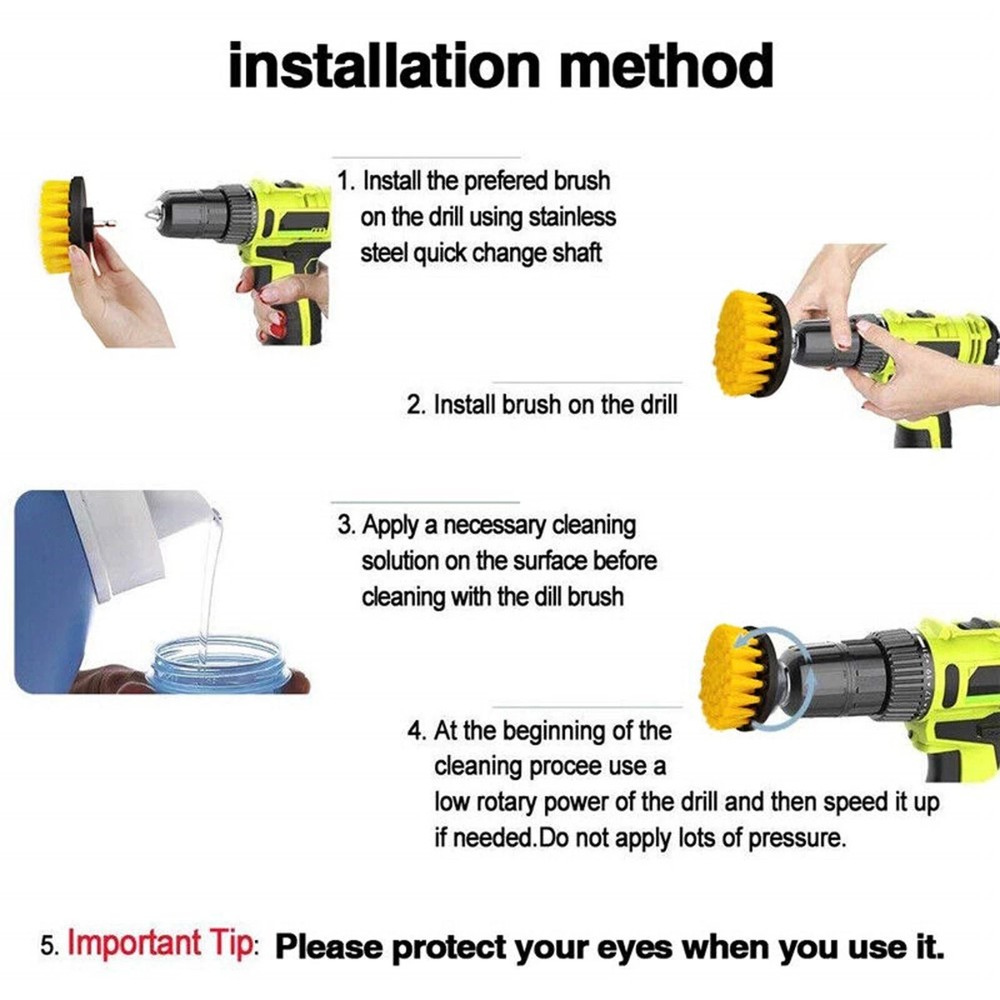 installation method

1. Install the prefered brush on the drill using stainless steel quick change shaft

2. Install brush on the drill

3. Apply a necessary cleaning solution on the surface before cleaning with the dill brush

4. At the beginning of the cleaning procee use a low rotary power of the drill and then speed it up if needed.Do not apply lots of pressure.

5. Important Tip: Please protect your eyes when you use it.