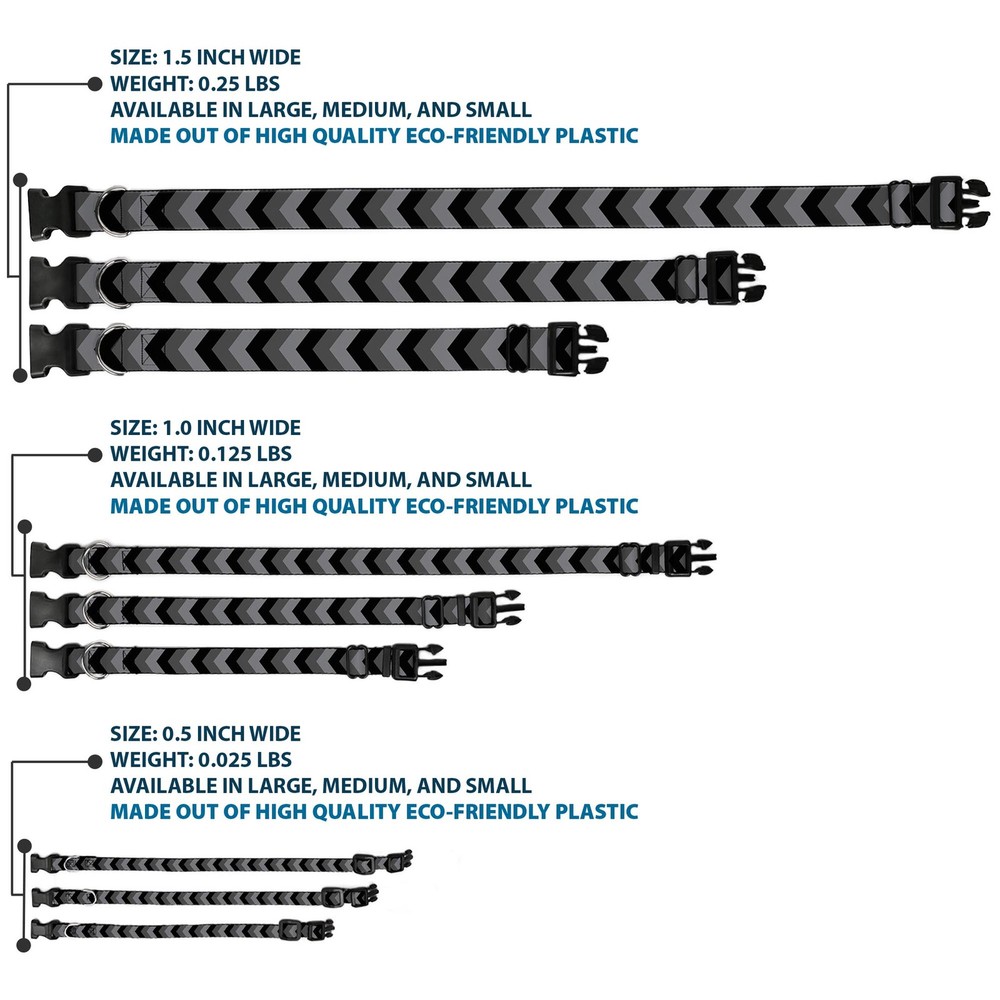 SIZE: 1.5 INCH WIDE
WEIGHT: 0.25 LBS
AVAILABLE IN LARGE, MEDIUM, AND SMALL
MADE OUT OF HIGH QUALITY ECO-FRIENDLY PLASTIC

SIZE: 1.0 INCH WIDE
WEIGHT: 0.125 LBS
AVAILABLE IN LARGE, MEDIUM, AND SMALL
MADE OUT OF HIGH QUALITY ECO-FRIENDLY PLASTIC

SIZE: 0.5 INCH WIDE
WEIGHT: 0.025 LBS
AVAILABLE IN LARGE, MEDIUM, AND SMALL
MADE OUT OF HIGH QUALITY ECO-FRIENDLY PLASTIC