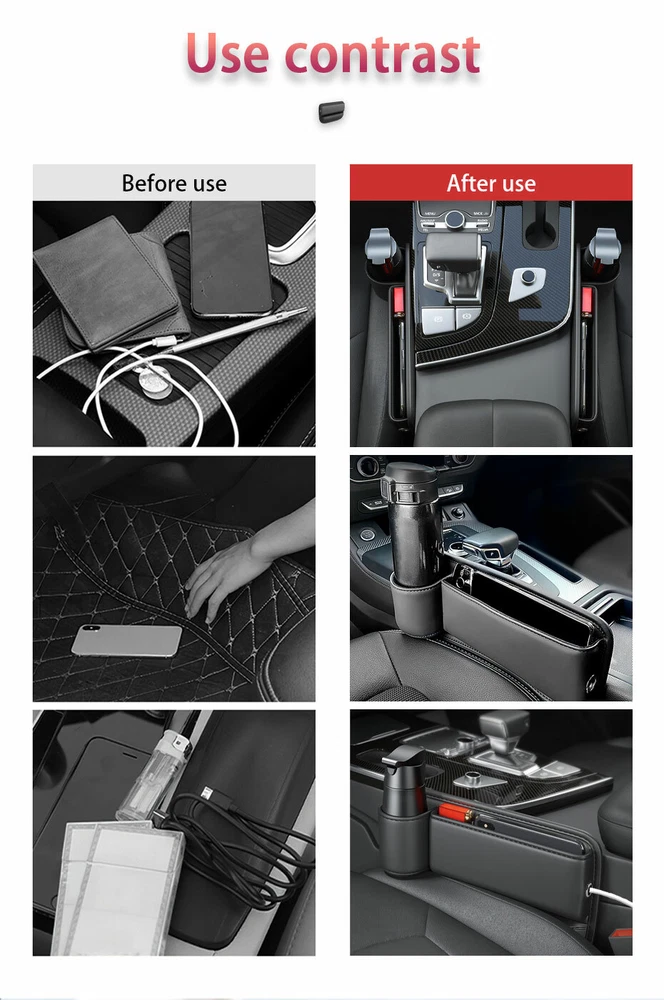 Use contrast

Before use

After use