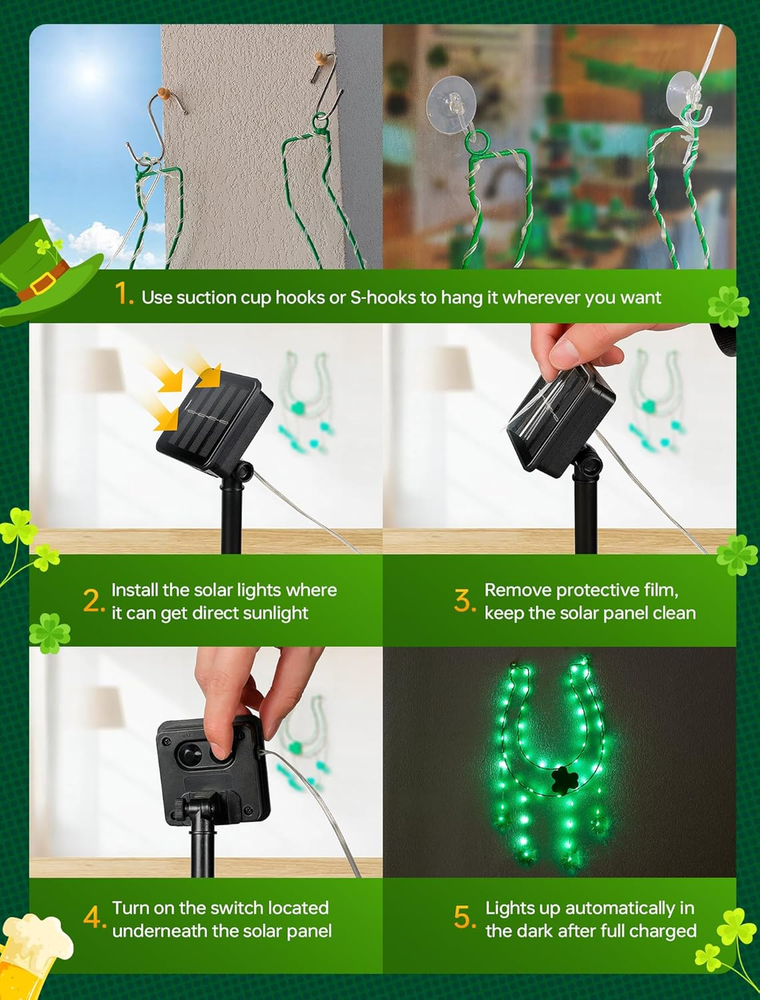 1. Use suction cup hooks or S-hooks to hang it wherever you want

2. Install the solar lights where it can get direct sunlight

3. Remove protective film, keep the solar panel clean

4. Turn on the switch located underneath the solar panel

5. Lights up automatically in the dark after full charged