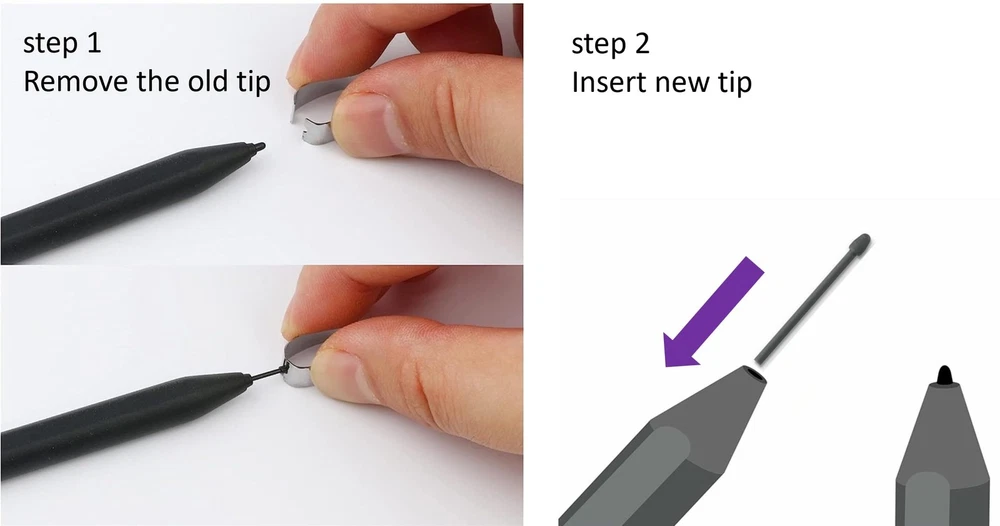 step 1
Remove the old tip

step 2
Insert new tip