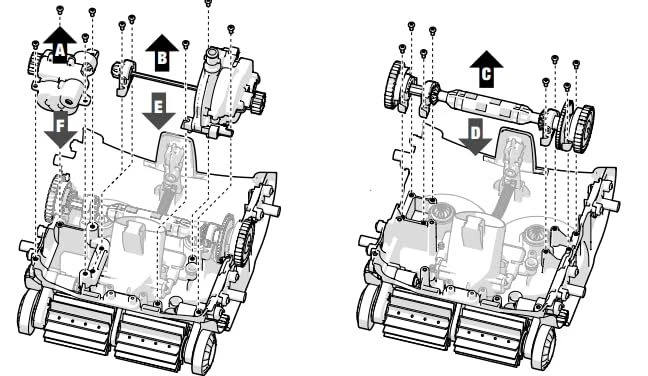 A
B
E
F
C
D