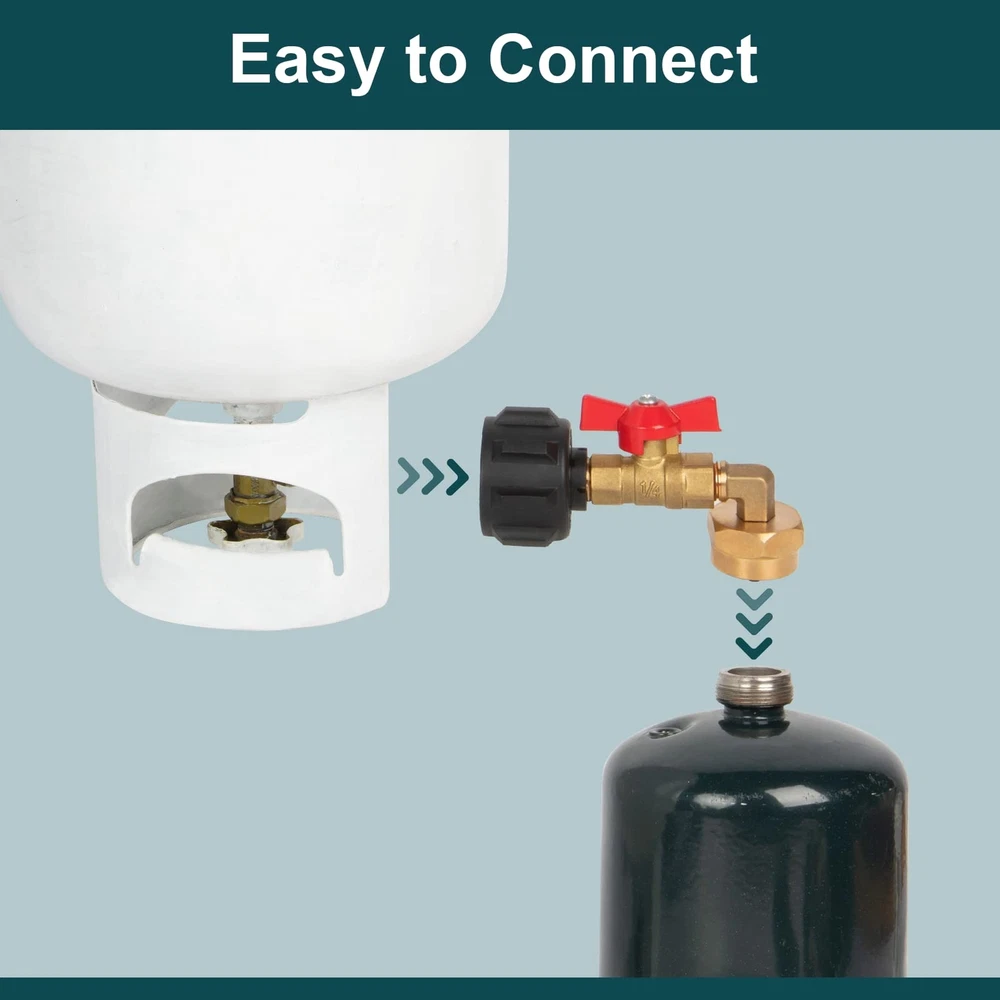 Easy to Connect