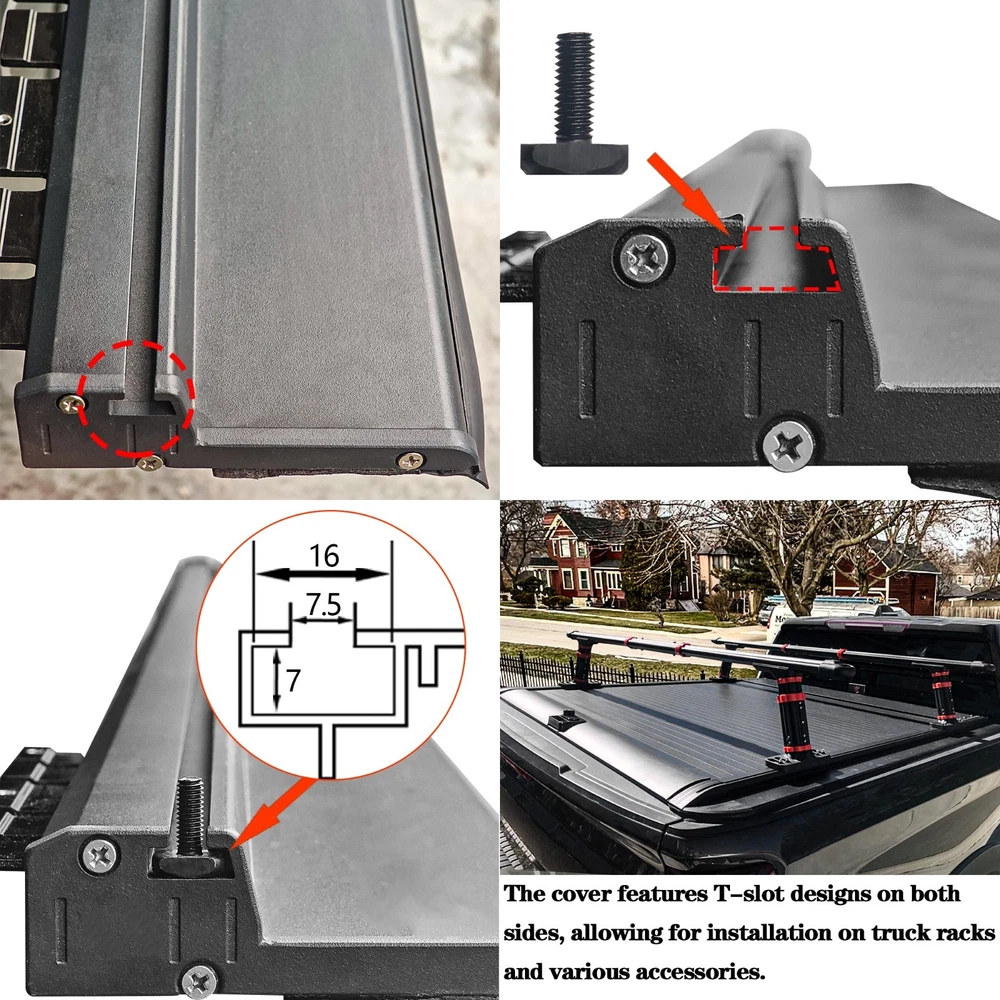 16

7.5

7

The cover features T-slot designs on both sides, allowing for installation on truck racks and various accessories.