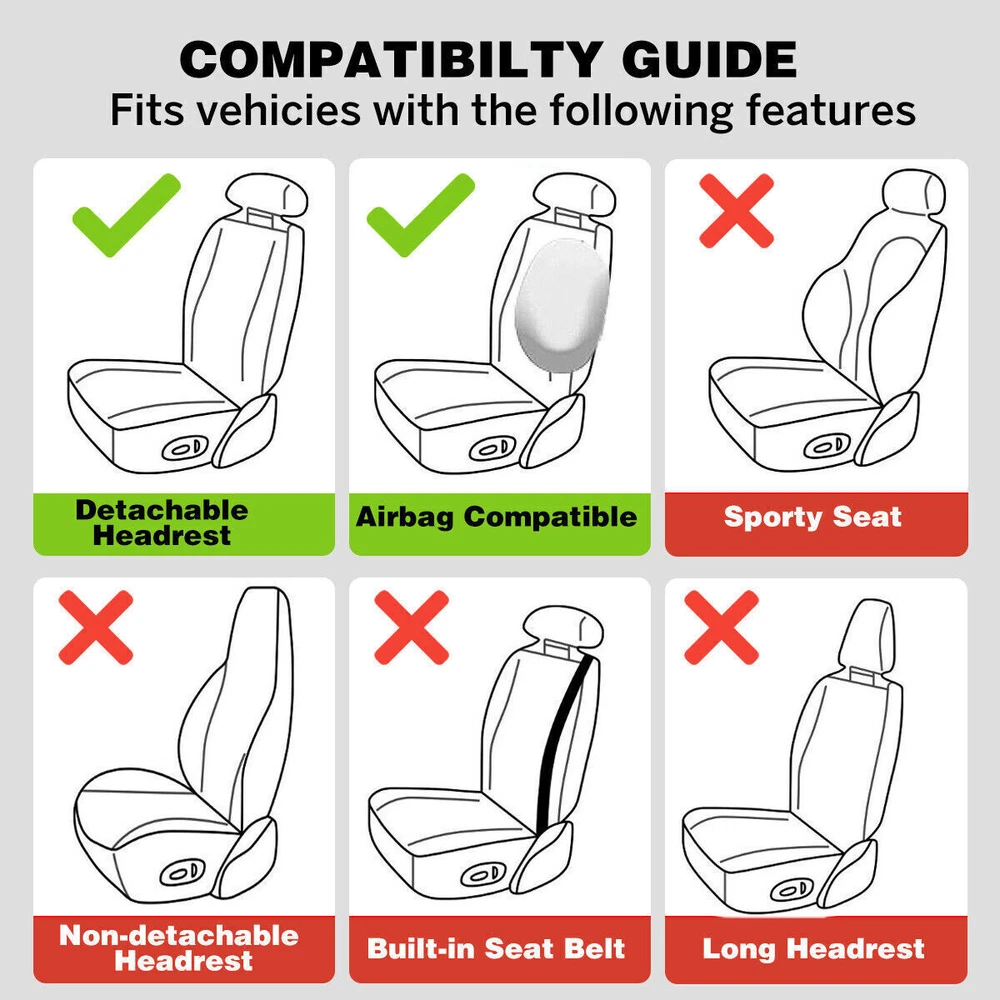 COMPATIBILTY GUIDE
Fits vehicies with the following features

Detachable Headrest

Airbag Compatible

Sporty Seat

Non-detachable Headrest

Built-in Seat Belt

Long Headrest