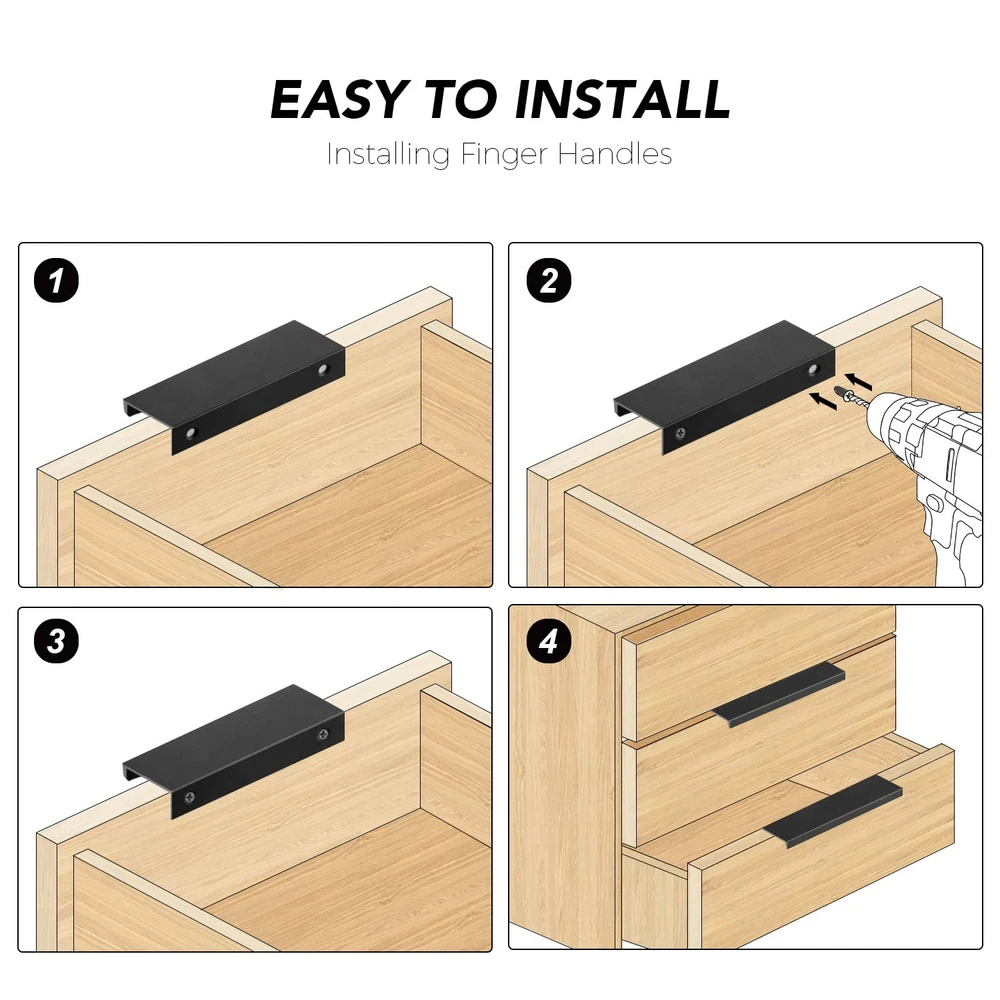 EASY TO INSTALL
Installing Finger Handles

1

2

3

4