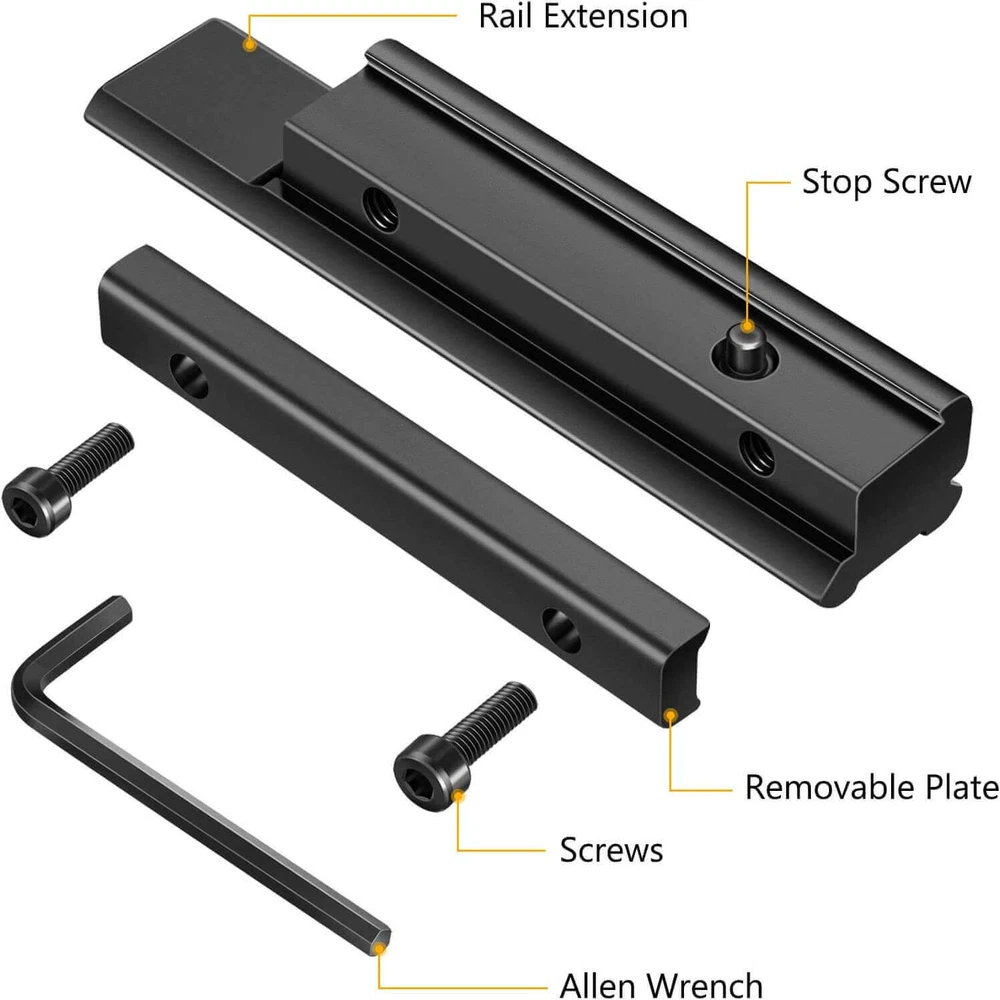 Rail Extension

Stop Screw

Removable Plate

Screws

Allen Wrench