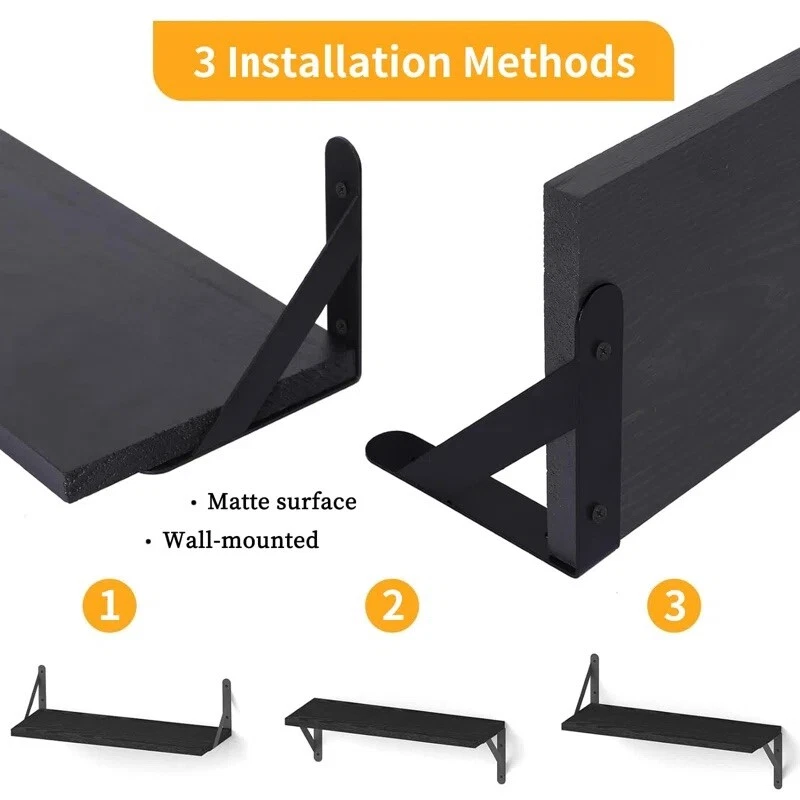 3 Installation Methods

• Matte surface

• Wall-mounted

1

2

3