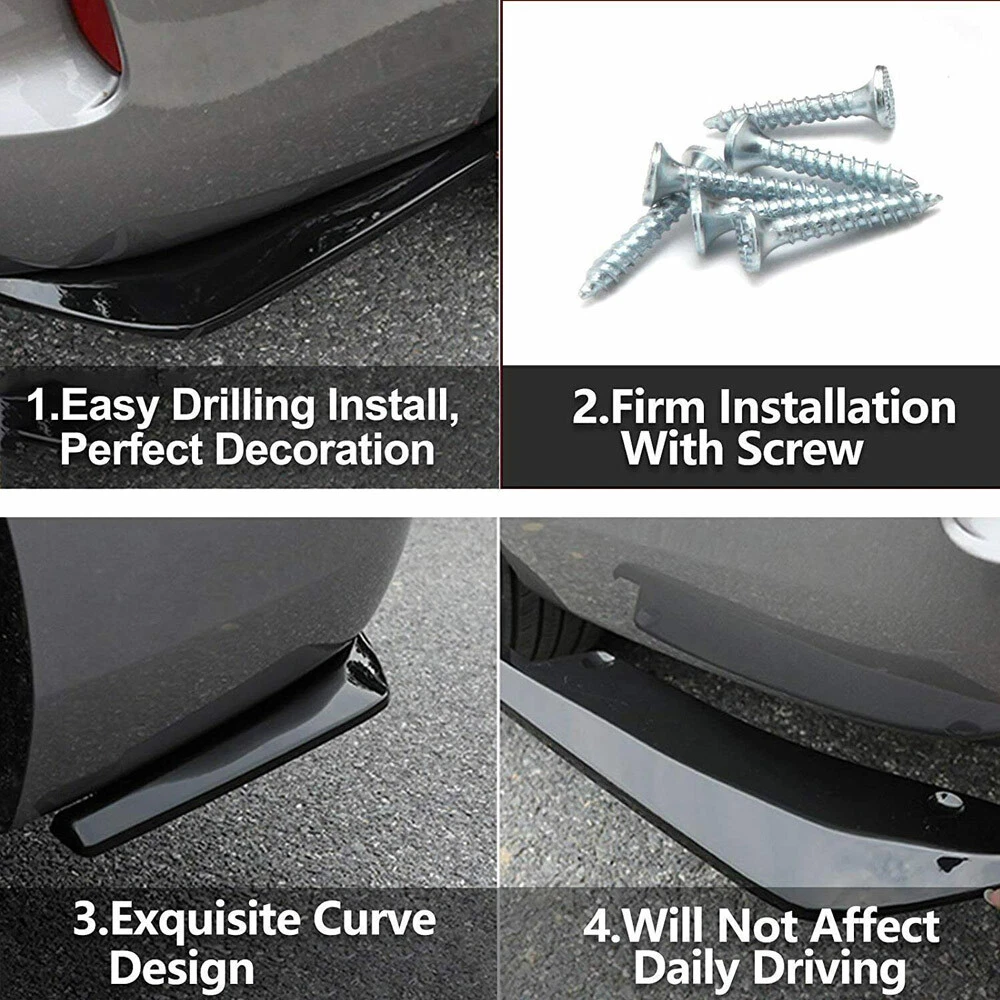 1.Easy Drilling Install, Perfect Decoration

2.Firm Installation With Screw

3.Exquisite Curve Design

4.Will Not Affect Daily Driving