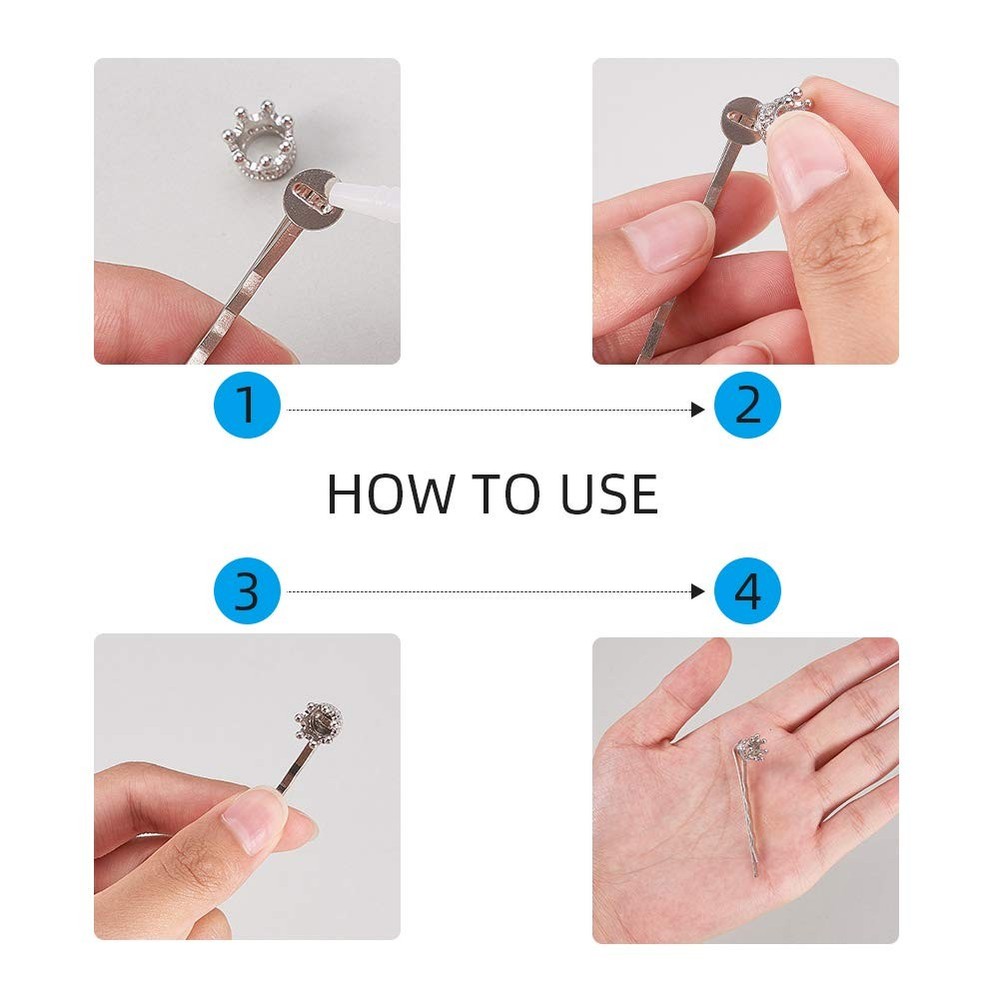 1

2

HOW TO USE

3

4