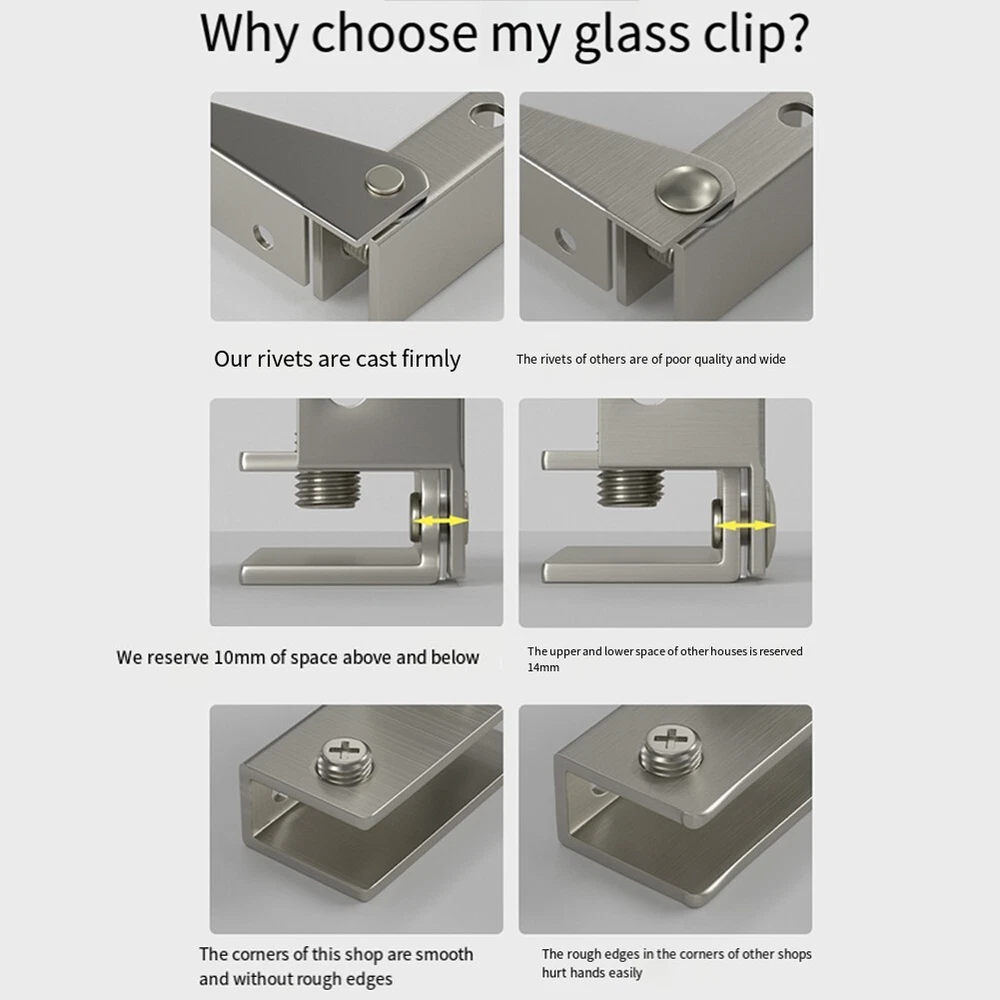 Why choose my glass clip?

Our rivets are cast firmly

The rivets of others are of poor quality and wide

We reserve 10mm of space above and below

The upper and lower space of other houses is reserved 14mm

The corners of this shop are smooth and without rough edges

The rough edges in the corners of other shops hurt hands easily