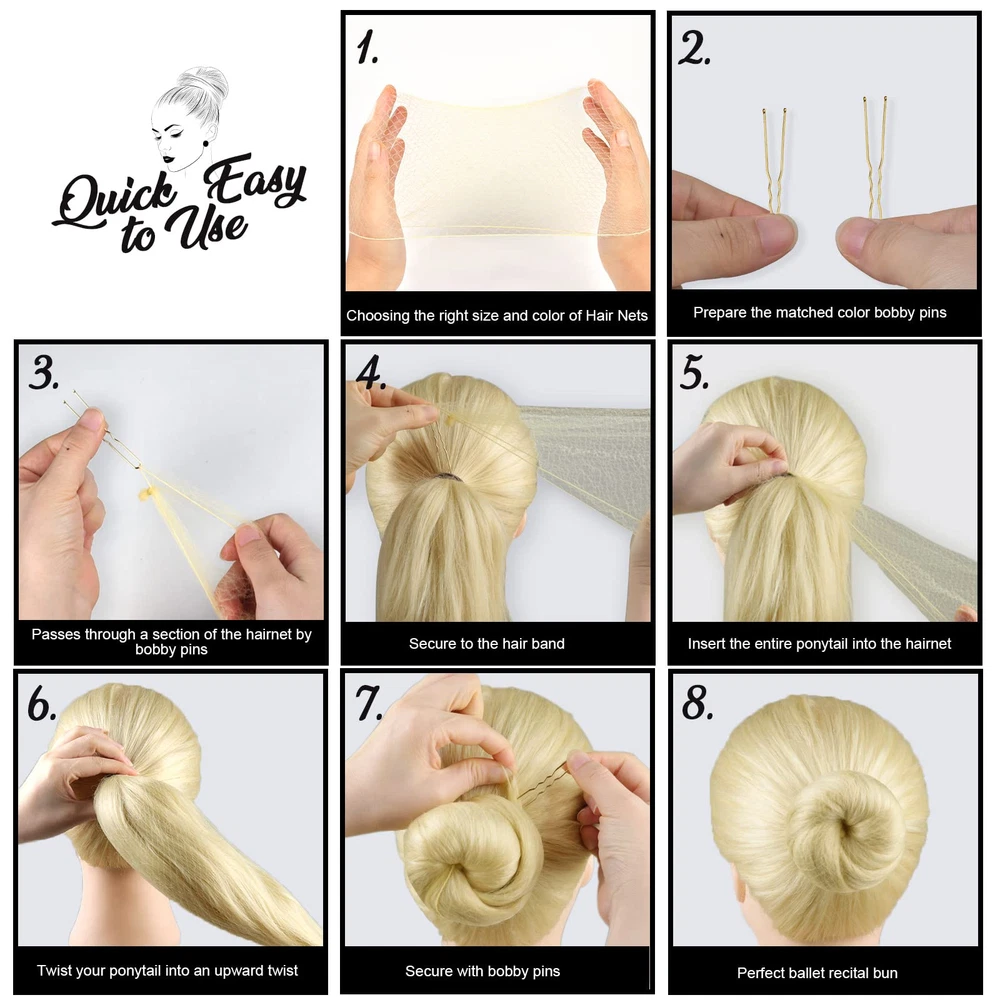 Quick Easy to Use

1.
Choosing the right size and color of Hair Nets

2.
Prepare the matched color bobby pins

3.
Passes through a section of the hairnet by bobby pins

4.
Secure to the hair band

5.
Insert the entire ponytail into the hairnet

6.
Twist your ponytail into an upward twist

7.
Secure with bobby pins

8.
Perfect ballet recital bun