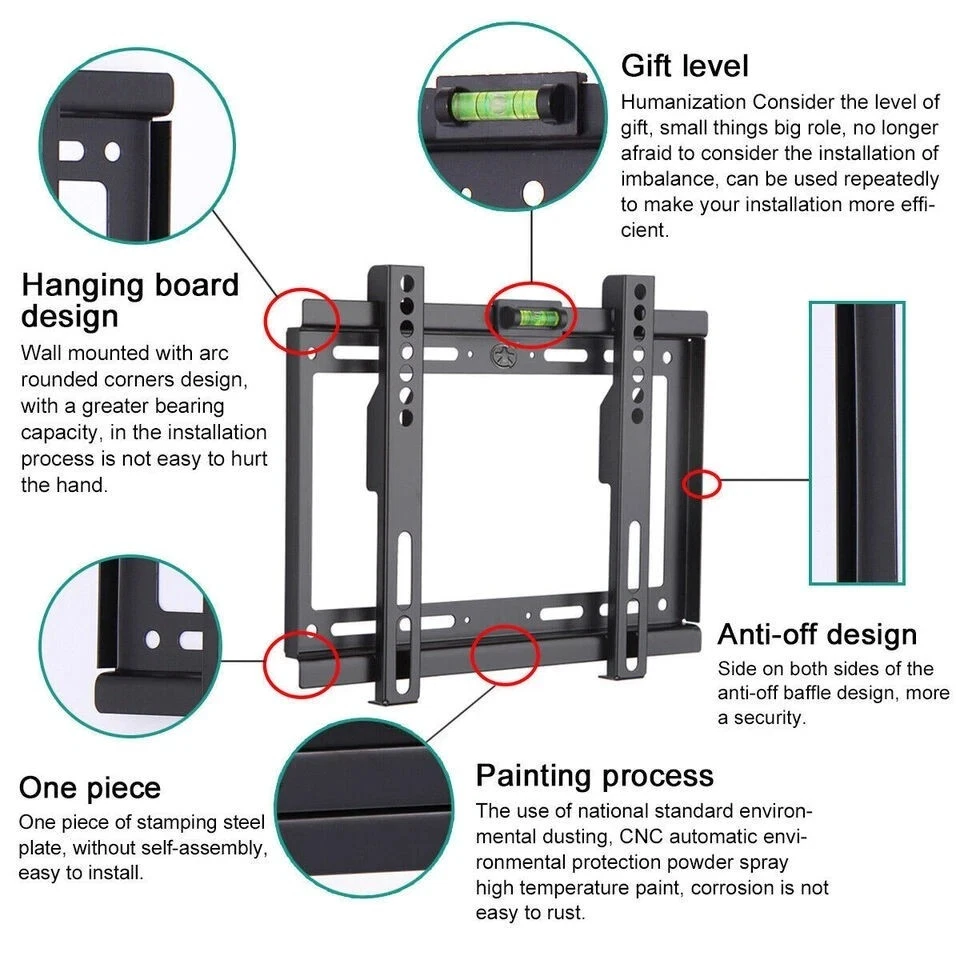 Gift level
Humanization Consider the level of gift, small things big role, no longer afraid to consider the installation of imbalance, can be used repeatedly to make your installation more efficient.

Hanging board design
Wall mounted with arc rounded corners design, with a greater bearing capacity, in the installation process is not easy to hurt the hand.

Anti-off design
Side on both sides of the anti-off baffle design, more a security.

One piece
One piece of stamping steel plate, without self-assembly, easy to install.

Painting process
The use of national standard environmental dusting, CNC automatic environmental protection powder spray high temperature paint, corrosion is not easy to rust.