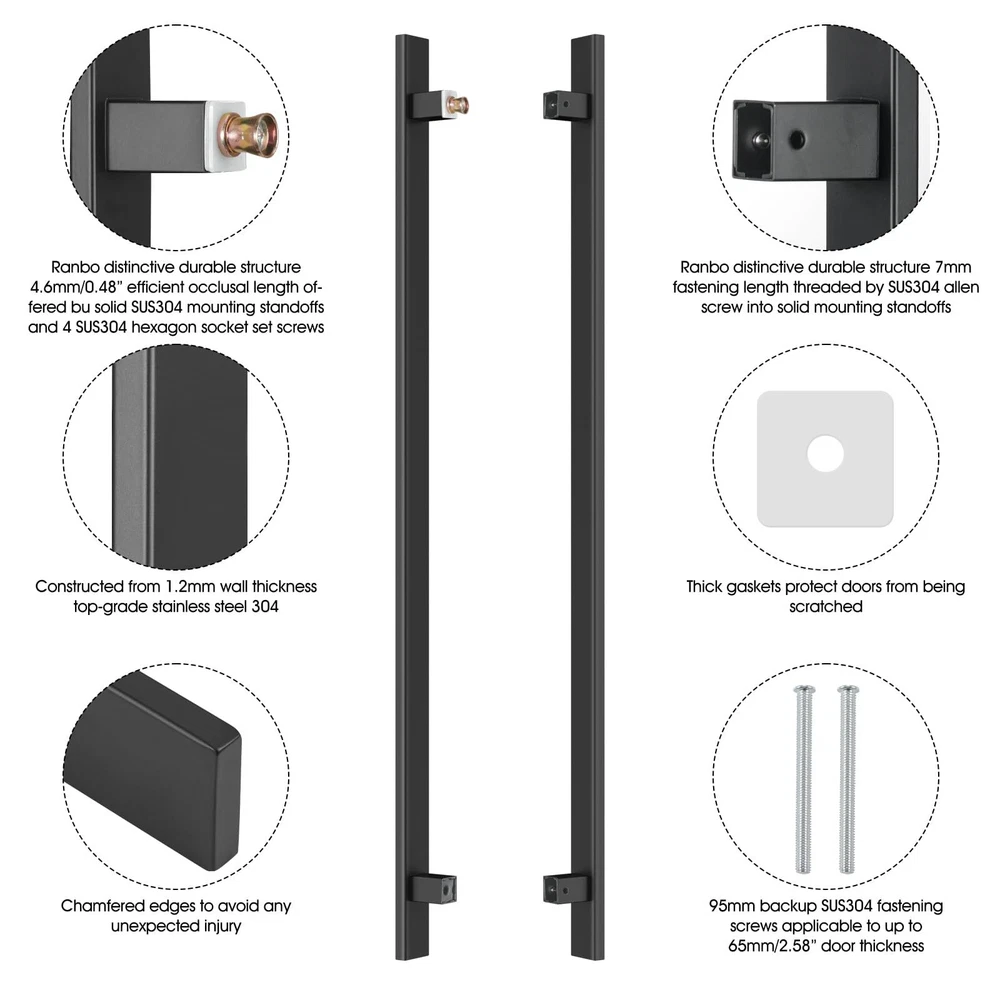 Ranbo distinctive durable structure 4.6mm/0.48" efficient occlusal length offered bu solid SUS304 mounting standoffs and 4 SUS304 hexagon socket set screws

Constructed from 1.2mm wall thickness top-grade stainless steel 304

Chamfered edges to avoid any unexpected injury

Ranbo distinctive durable structure 7mm fastening length threaded by SUS304 allen screw into solid mounting standoffs

Thick gaskets protect doors from being scratched

95mm backup SUS304 fastening screws applicable to up to 65mm/2.58" door thickness