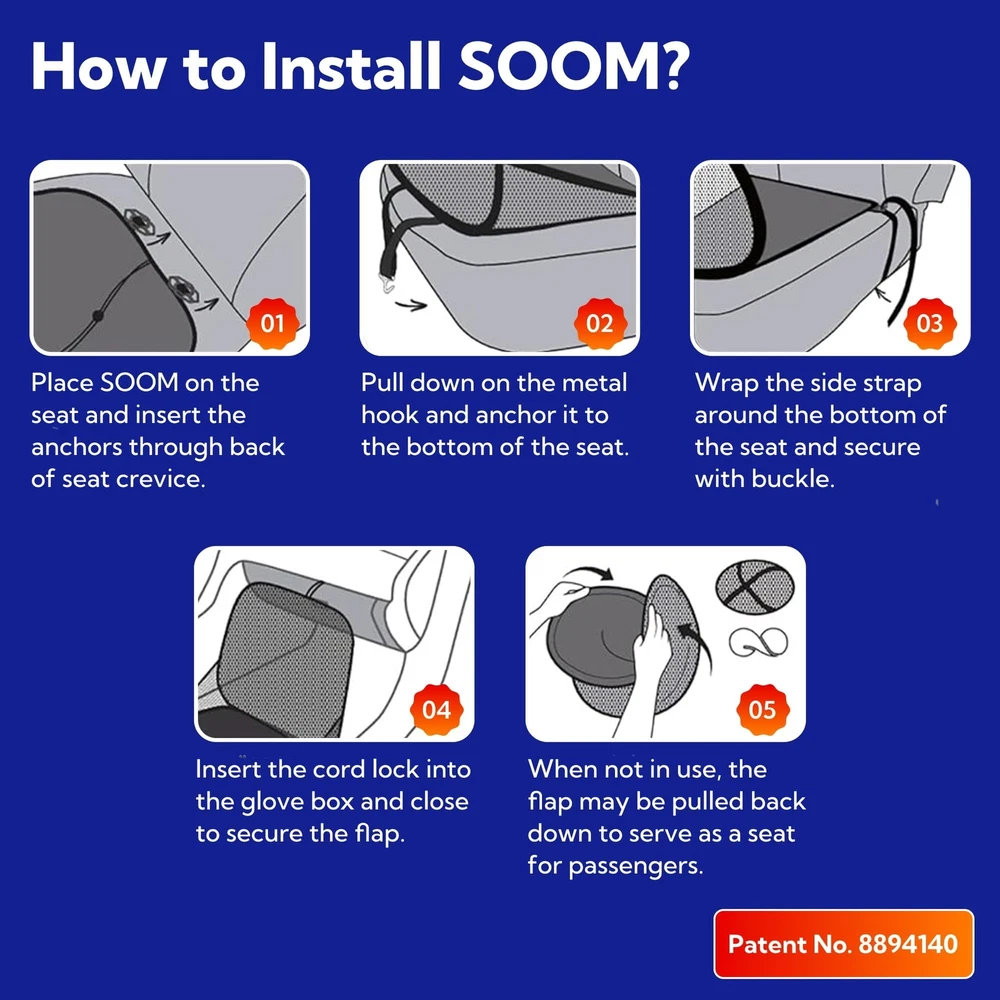 How to Install SOOM?

01

Place SOOM on the seat and insert the anchors through back of seat crevice.

02

Pull down on the metal hook and anchor it to the bottom of the seat.

03

Wrap the side strap around the bottom of the seat and secure with buckle.

04

Insert the cord lock into the glove box and close to secure the flap.

05

When not in use, the flap may be pulled back down to serve as a seat for passengers.

Patent No. 8894140