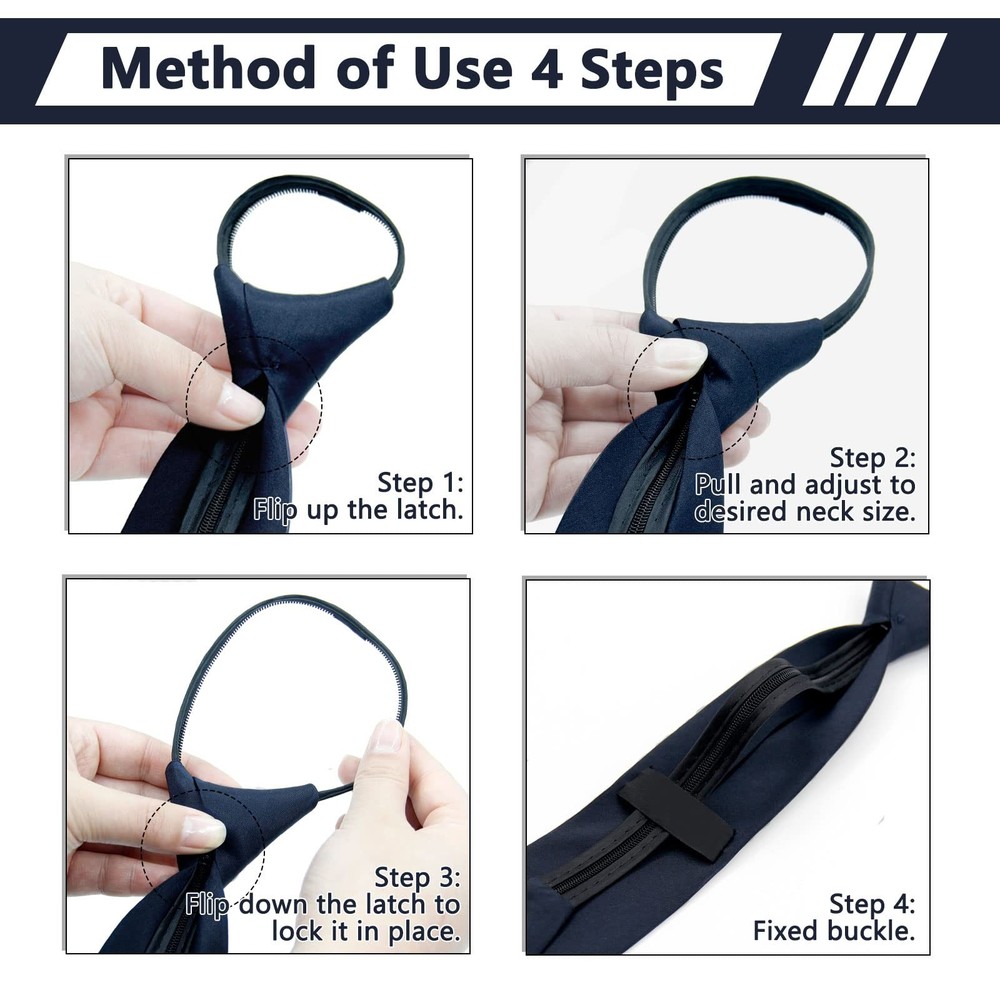 Method of Use 4 Steps

Step 1:
Flip up the latch.

Step 2:
Pull and adjust to desired neck size.

Step 3:
Flip down the latch to lock it in place.

Step 4:
Fixed buckle.