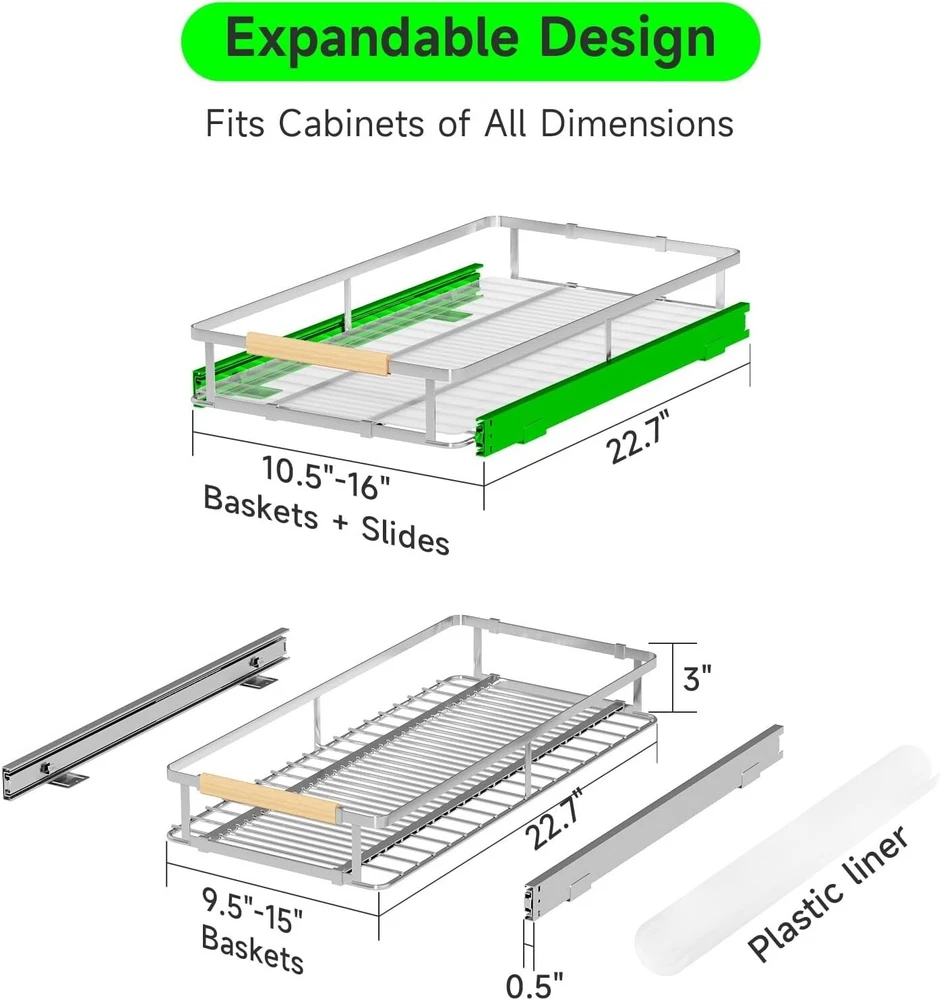 Expandable Design

Fits Cabinets of All Dimensions

10.5"-16"
Baskets + Slides

22.7"

3"

22.7"

9.5"-15"
Baskets

0.5"

Plastic liner