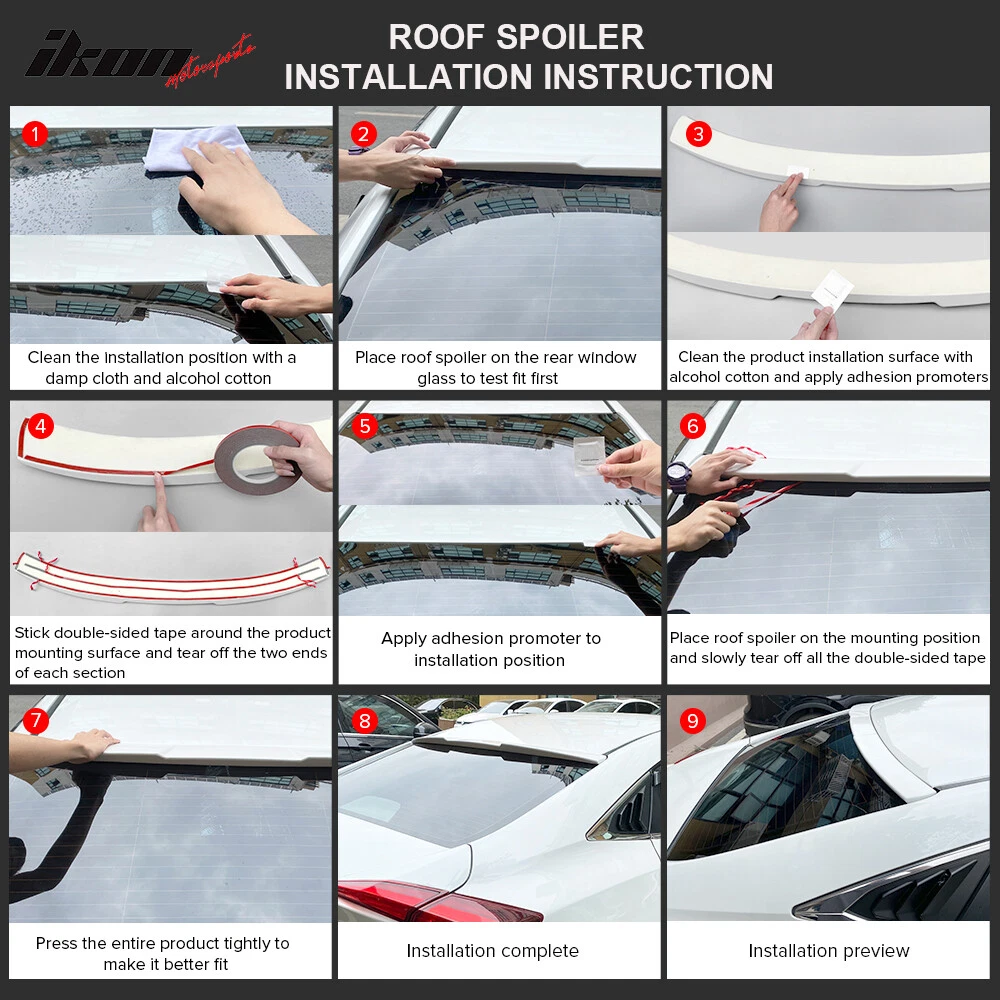 ikon motorsports

ROOF SPOILER
INSTALLATION INSTRUCTION

1
Clean the installation position with a damp cloth and alcohol cotton

2
Place roof spoiler on the rear window glass to test fit first

3
Clean the product installation surface with alcohol cotton and apply adhesion promoters

4
Stick double-sided tape around the product mounting surface and tear off the two ends of each section

5
Apply adhesion promoter to installation position

6
Place roof spoiler on the mounting position and slowly tear off all the double-sided tape

7
Press the entire product tightly to make it better fit

8
Installation complete

9
Installation preview