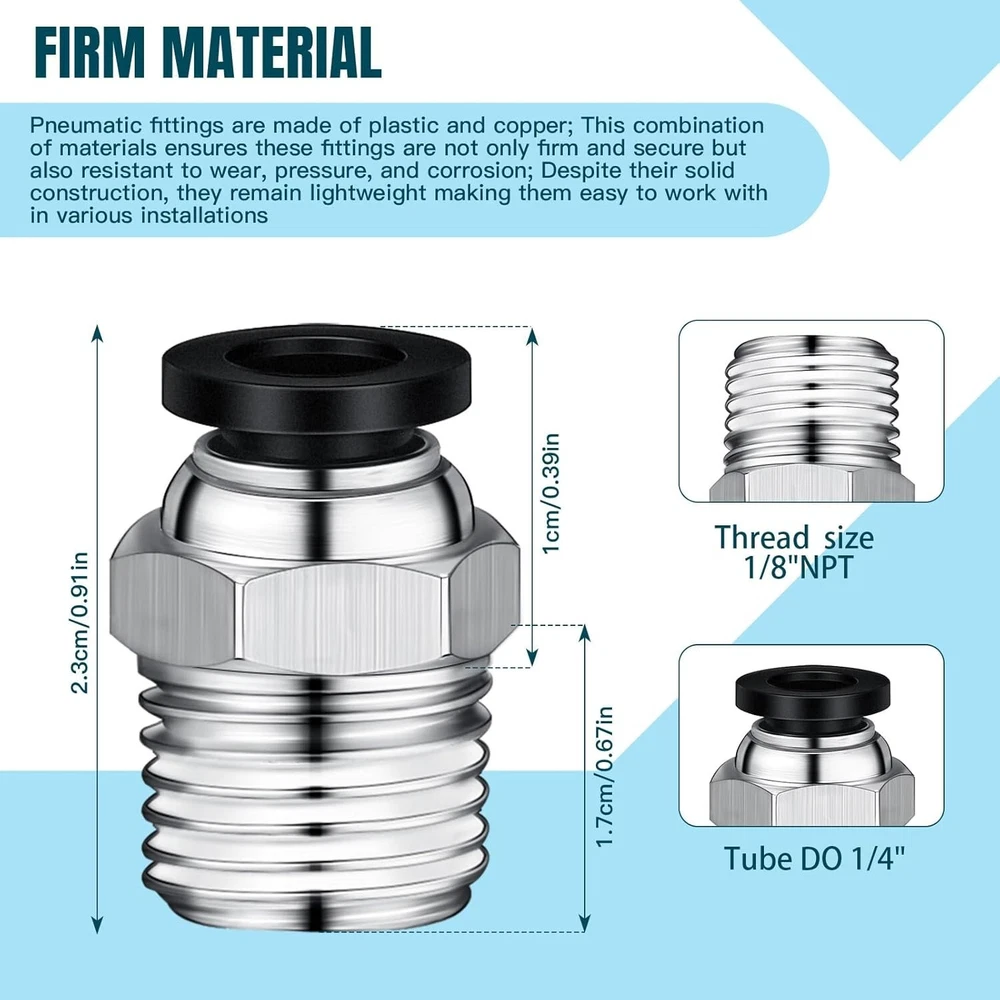 FIRM MATERIAL

Pneumatic fittings are made of plastic and copper; This combination of materials ensures these fittings are not only firm and secure but also resistant to wear, pressure, and corrosion; Despite their solid construction, they remain lightweight making them easy to work with in various installations

2.3cm/0.91in

1cm/0.39in

1.7cm/0.67in

Thread size 1/8"NPT

Tube DO 1/4"