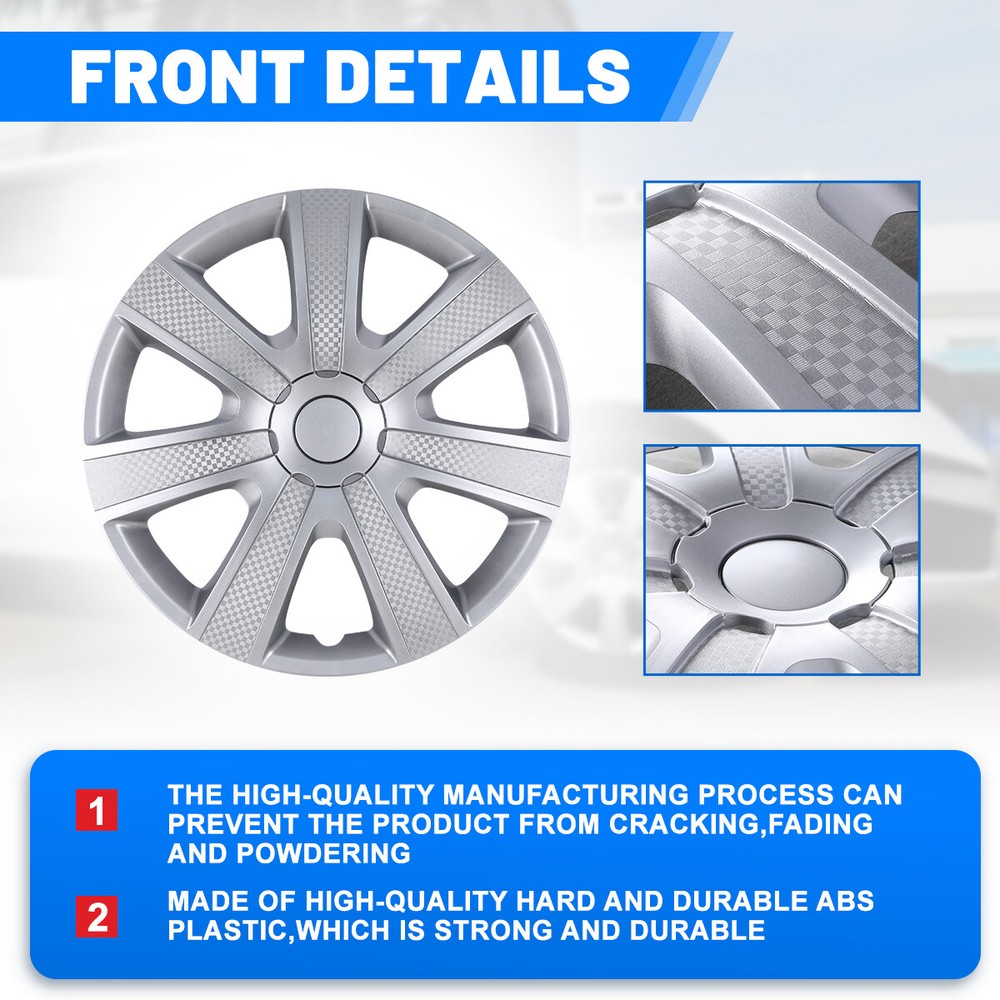 FRONT DETAILS

1 THE HIGH-QUALITY MANUFACTURING PROCESS CAN PREVENT THE PRODUCT FROM CRACKING,FADING AND POWDERING

2 MADE OF HIGH-QUALITY HARD AND DURABLE ABS PLASTIC,WHICH IS STRONG AND DURABLE