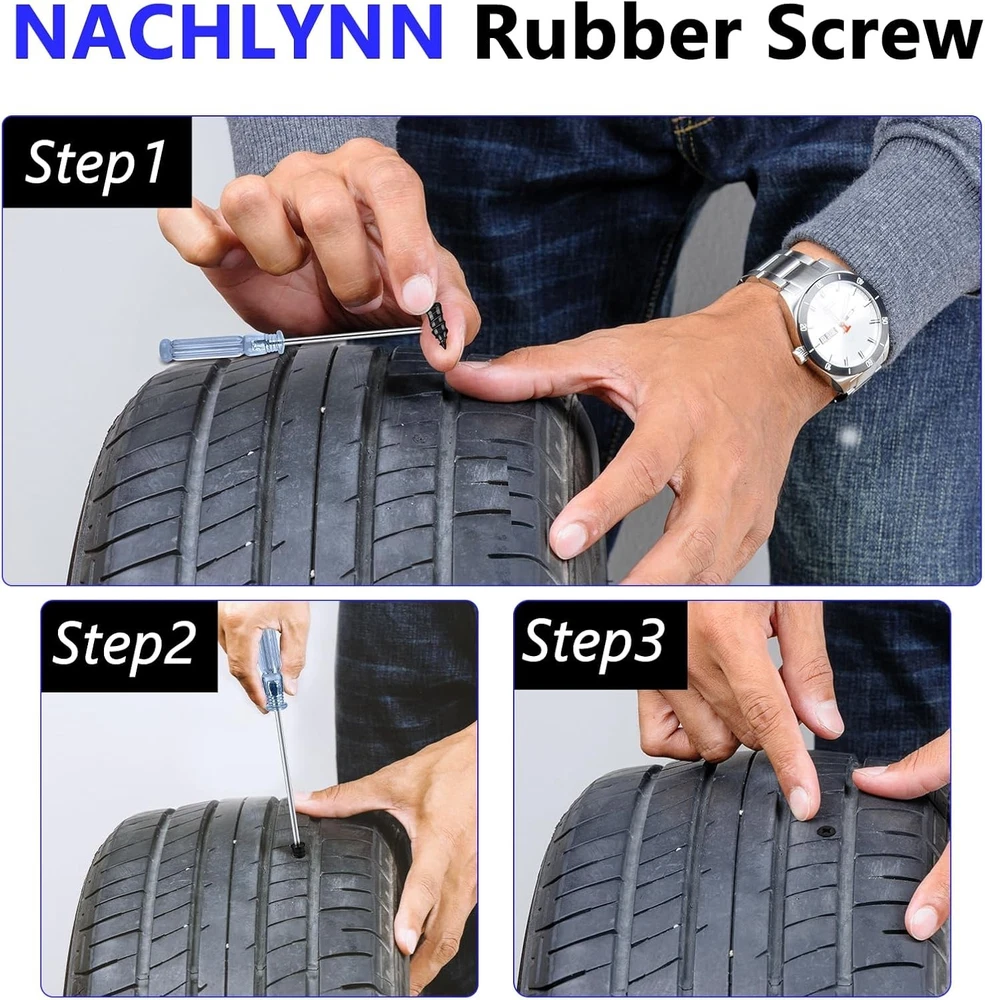 NACHLYNN Rubber Screw

Step1

Step2

Step3