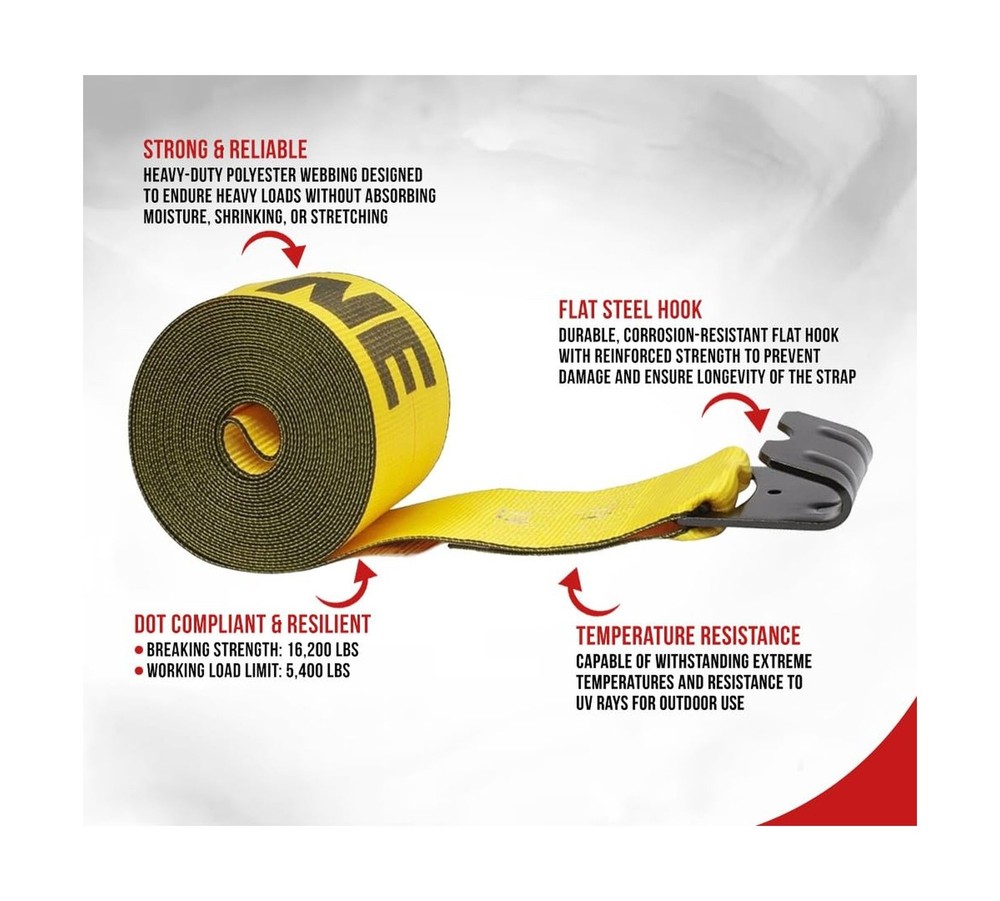 STRONG & RELIABLE
HEAVY-DUTY POLYESTER WEBBING DESIGNED TO ENDURE HEAVY LOADS WITHOUT ABSORBING MOISTURE, SHRINKING, OR STRETCHING

ME

FLAT STEEL HOOK
DURABLE, CORROSION-RESISTANT FLAT HOOK WITH REINFORCED STRENGTH TO PREVENT DAMAGE AND ENSURE LONGEVITY OF THE STRAP

DOT COMPLIANT & RESILIENT
• BREAKING STRENGTH: 16,200 LBS
• WORKING LOAD LIMIT: 5,400 LBS

TEMPERATURE RESISTANCE
CAPABLE OF WITHSTANDING EXTREME TEMPERATURES AND RESISTANCE TO UV RAYS FOR OUTDOOR USE