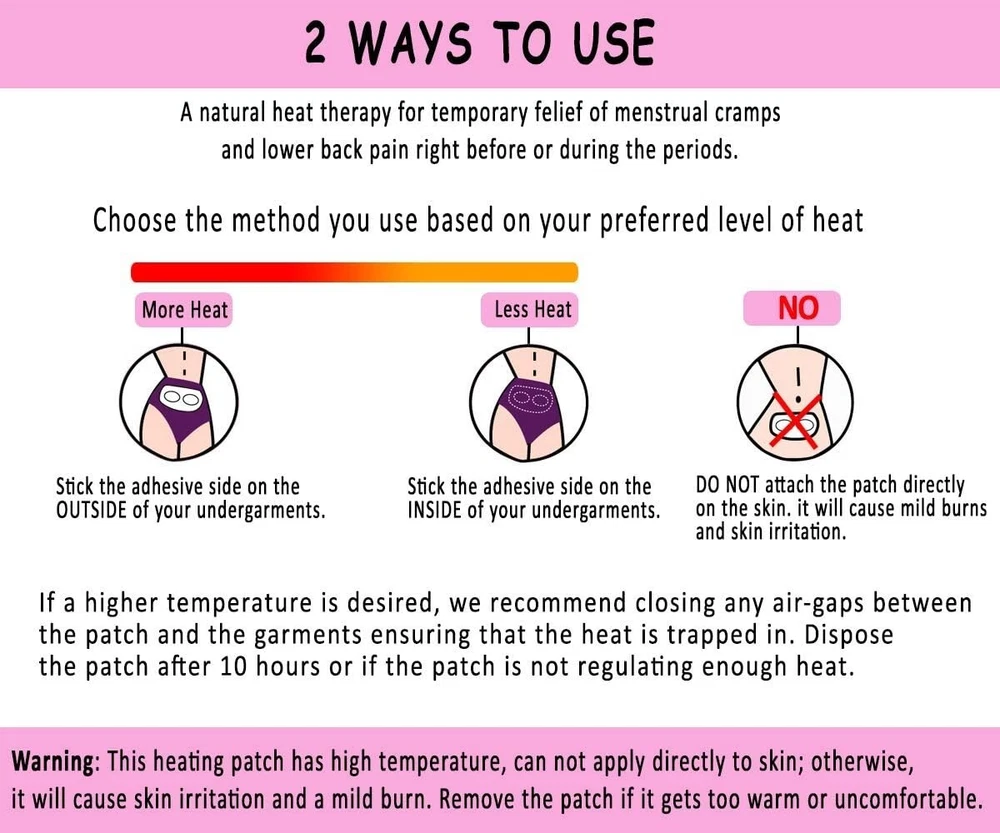 2 WAYS TO USE

A natural heat therapy for temporary felief of menstrual cramps and lower back pain right before or during the periods.

Choose the method you use based on your preferred level of heat

More Heat

Stick the adhesive side on the OUTSIDE of your undergarments.

Less Heat

Stick the adhesive side on the INSIDE of your undergarments.

NO

DO NOT attach the patch directly on the skin. it will cause mild burns and skin irritation.

If a higher temperature is desired, we recommend closing any air-gaps between the patch and the garments ensuring that the heat is trapped in. Dispose the patch after 10 hours or if the patch is not regulating enough heat.

Warning: This heating patch has high temperature, can not apply directly to skin; otherwise, it will cause skin irritation and a mild burn. Remove the patch if it gets too warm or uncomfortable.