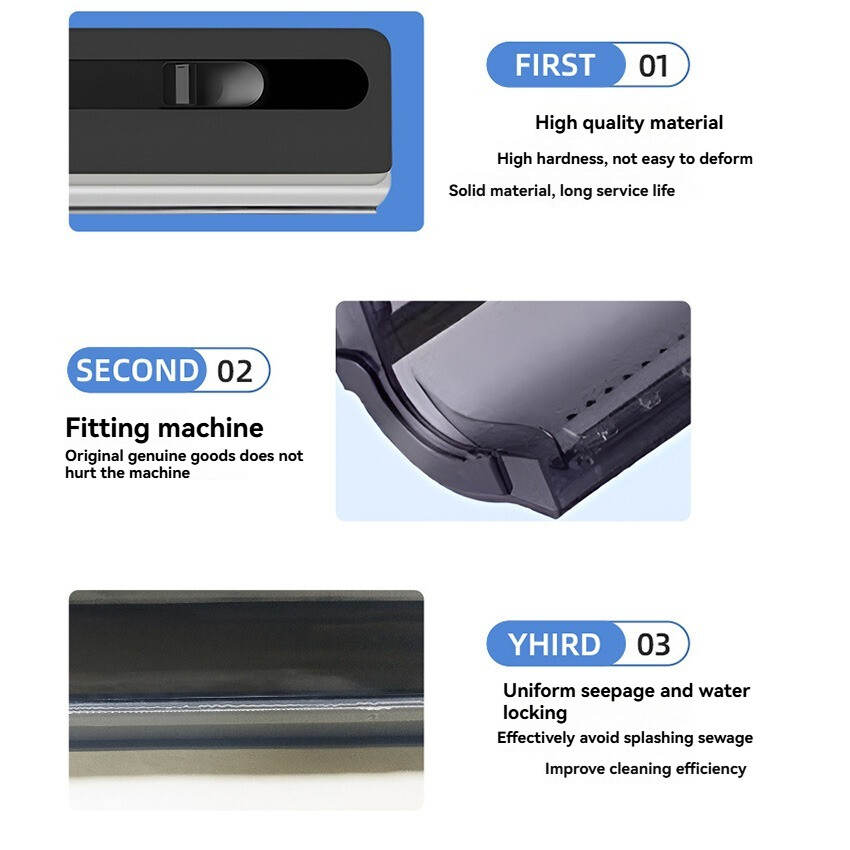 FIRST 01

High quality material

High hardness, not easy to deform

Solid material, long service life

SECOND 02

Fitting machine

Original genuine goods does not hurt the machine

YHIRD 03

Uniform seepage and water locking

Effectively avoid splashing sewage

Improve cleaning efficiency