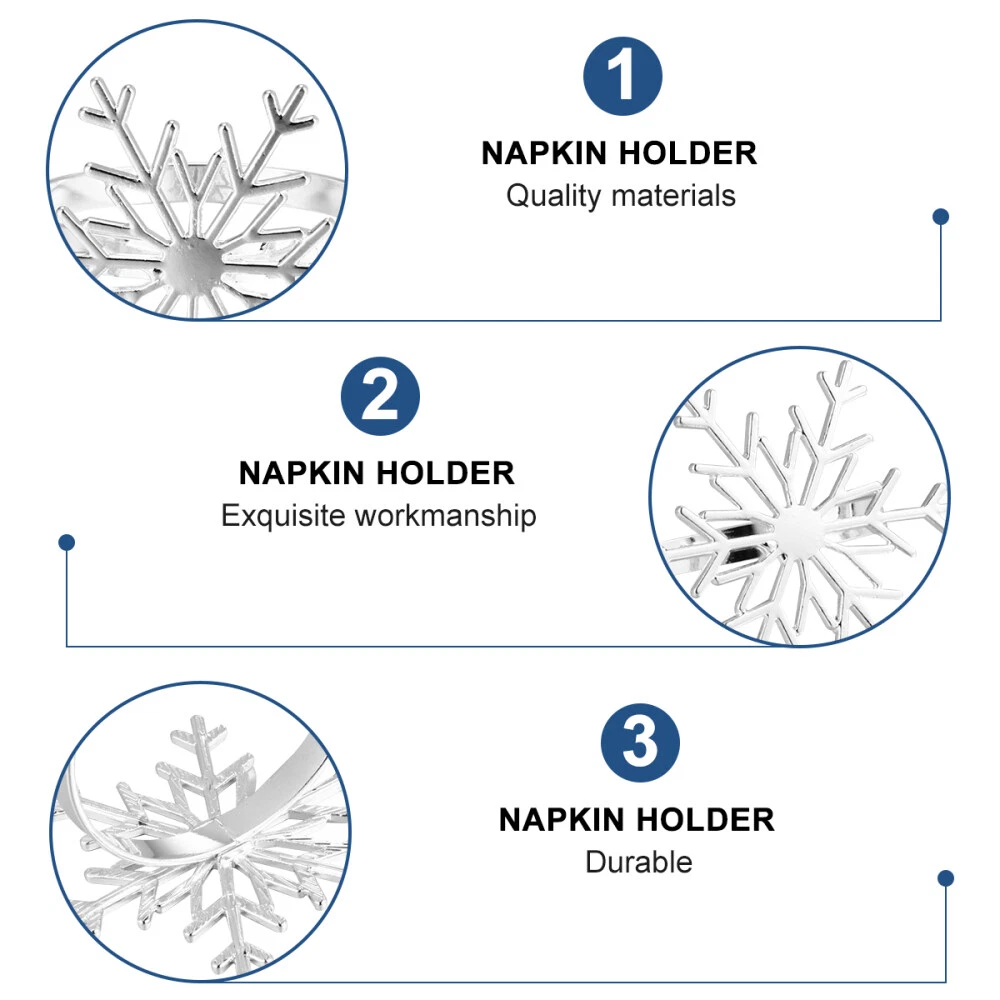 1

NAPKIN HOLDER
Quality materials

2

NAPKIN HOLDER
Exquisite workmanship

3

NAPKIN HOLDER
Durable