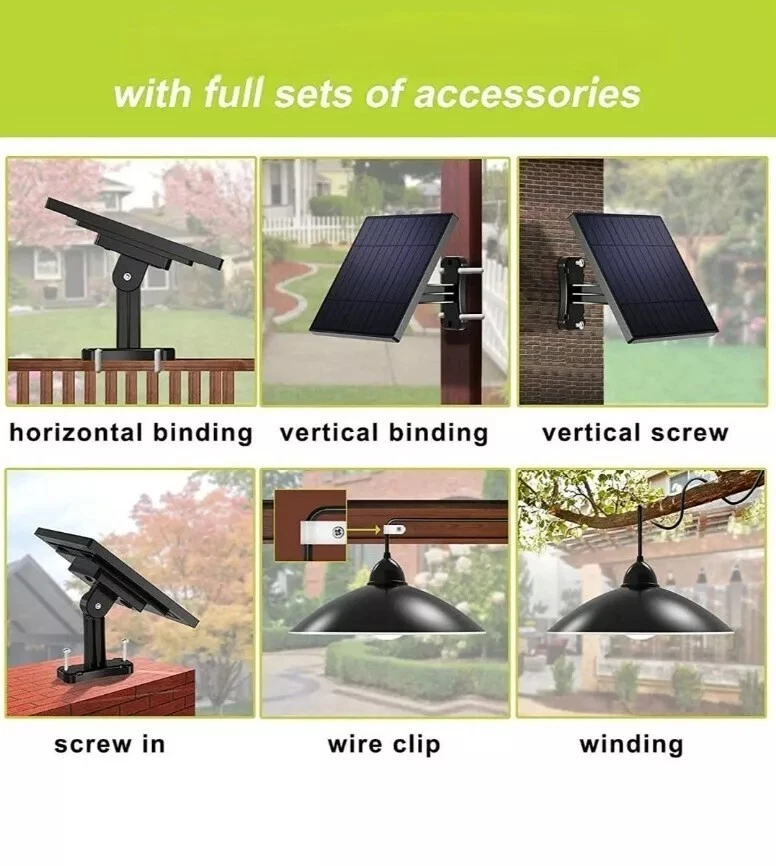 with full sets of accessories

horizontal binding

vertical binding

vertical screw

screw in

wire clip

winding