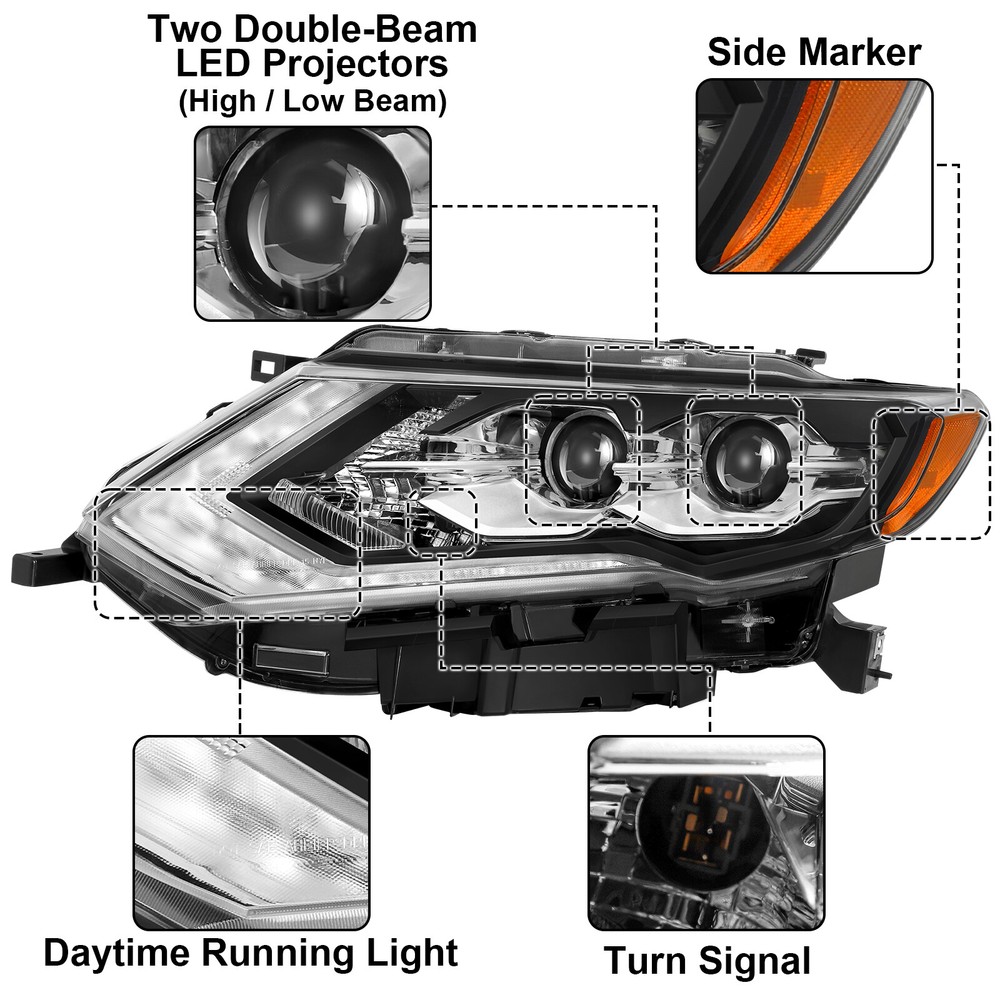 Two Double-Beam LED Projectors (High / Low Beam)

Side Marker

Daytime Running Light

Turn Signal