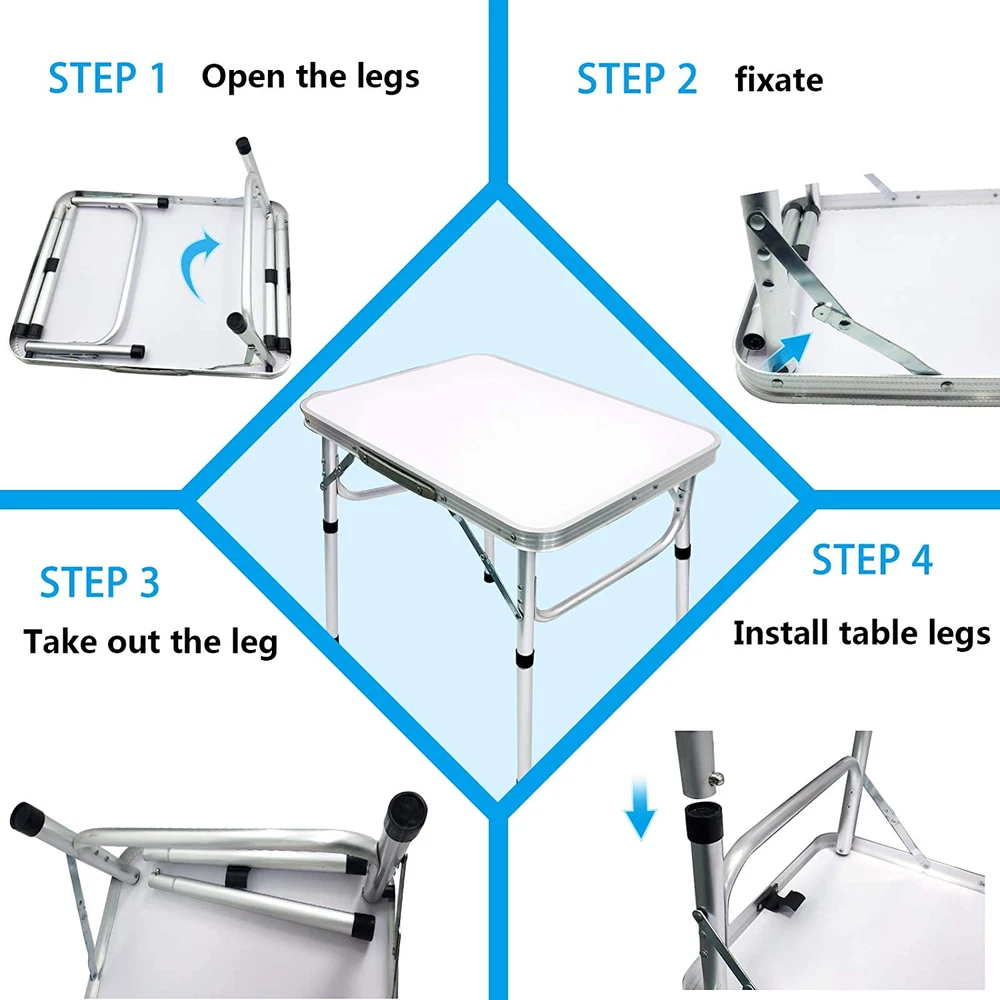 STEP 1 Open the legs

STEP 2 fixate

STEP 3
Take out the leg

STEP 4
Install table legs