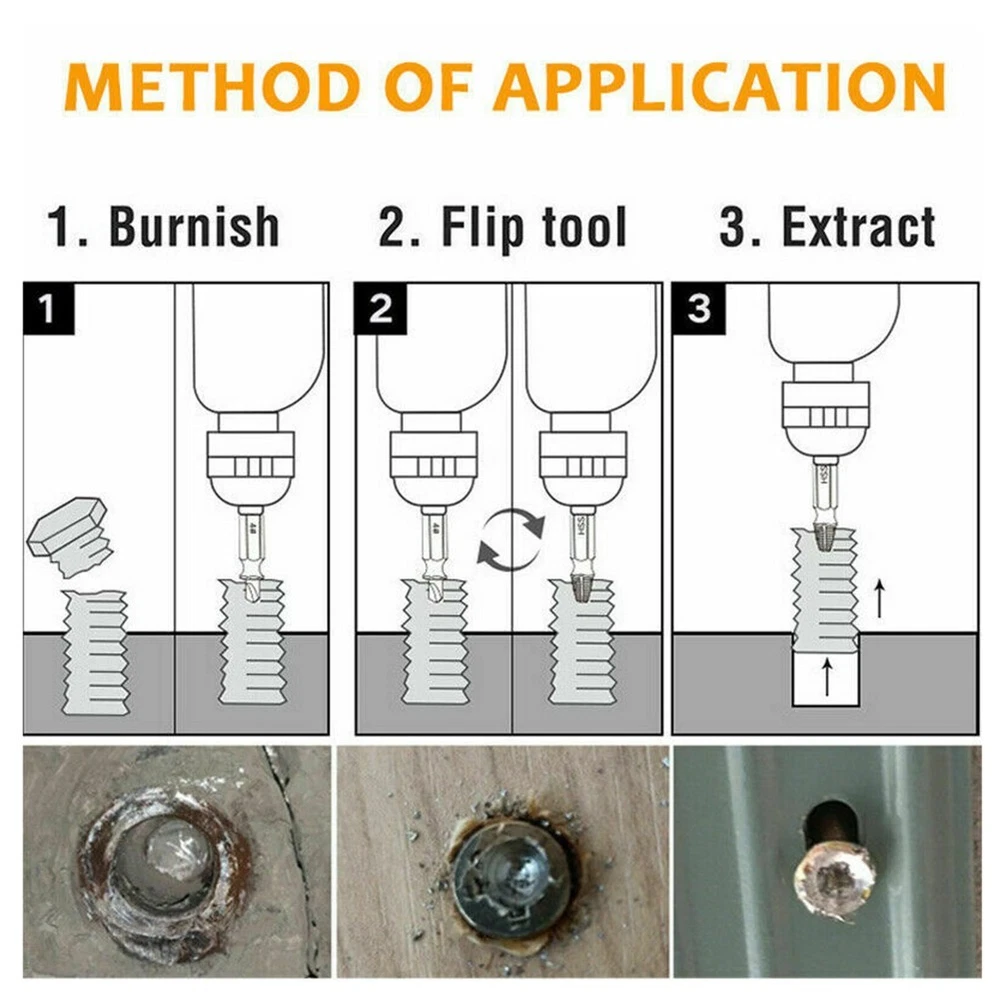 METHOD OF APPLICATION

1. Burnish

2. Flip tool

3. Extract

1

4#

2

4#

HSS

3

HSS